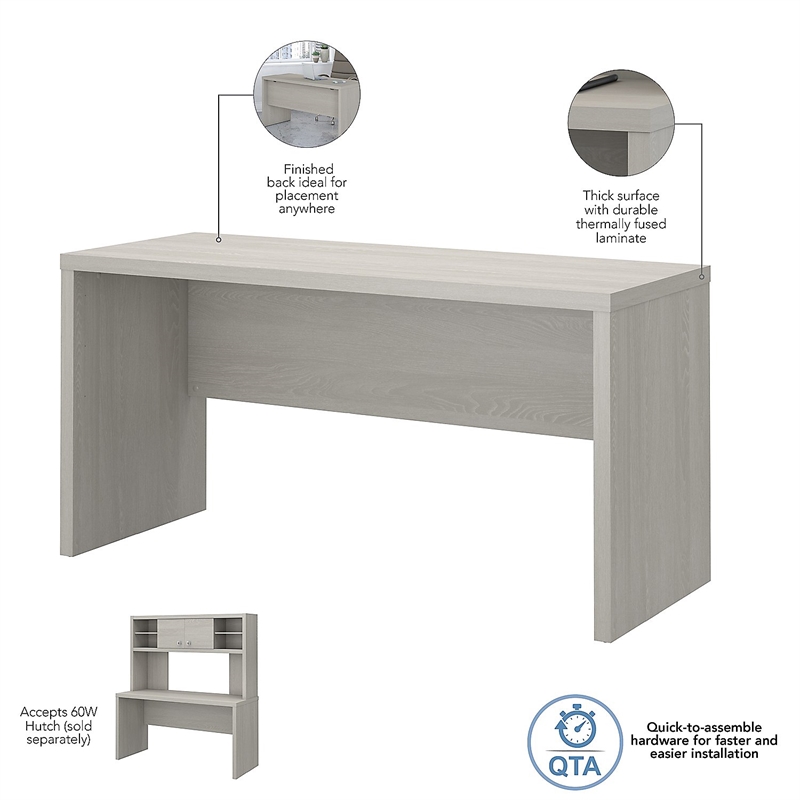 Finished back ideal for placement anywhere

Thick surface with durable thermally fused laminate

Accepts 60W Hutch (sold separately)

QTA

Quick-to-assemble hardware for faster and easier installation