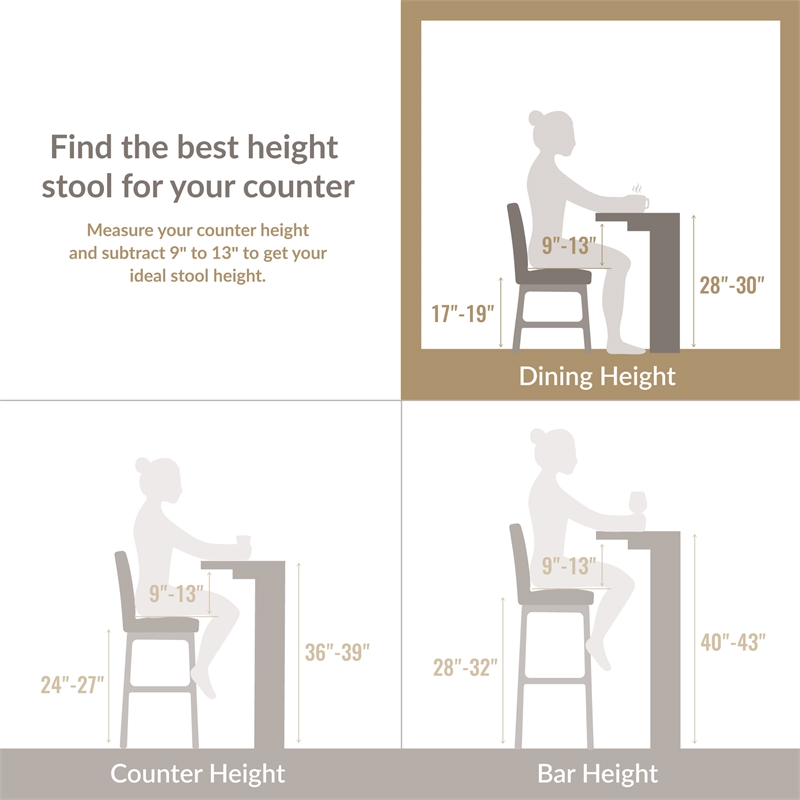 Find the best height stool for your counter

Measure your counter height and subtract 9" to 13" to get your ideal stool height.

9"-13"
17"-19"
28"-30"
Dining Height

9"-13"
24"-27"
36"-39"
Counter Height

9"-13"
28"-32"
40"-43"
Bar Height