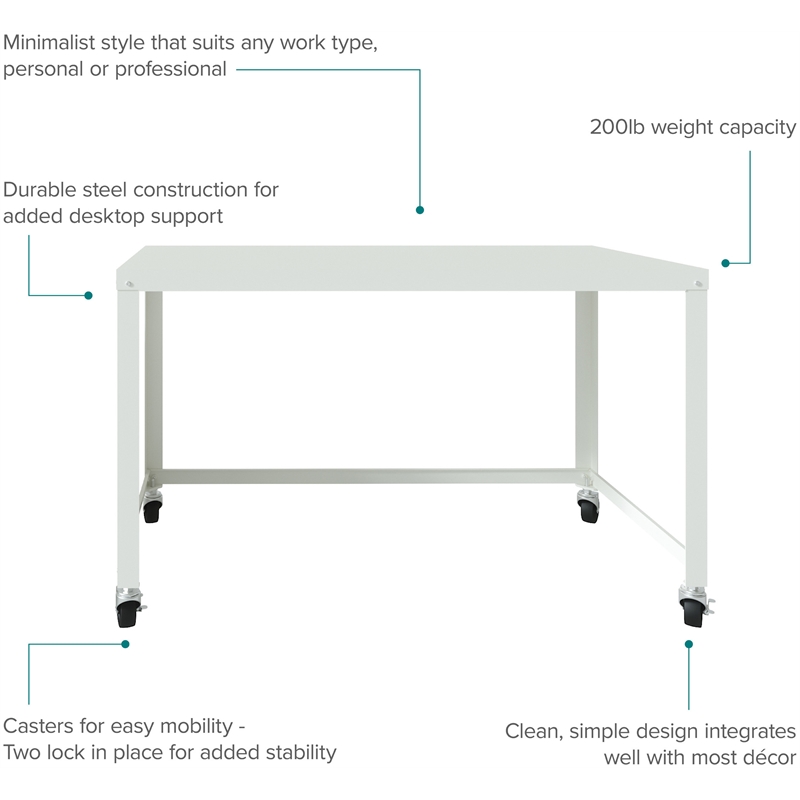 Minimalist style that suits any work type, personal or professional

200lb weight capacity

Durable steel construction for added desktop support

Casters for easy mobility - Two lock in place for added stability

Clean, simple design integrates well with most décor