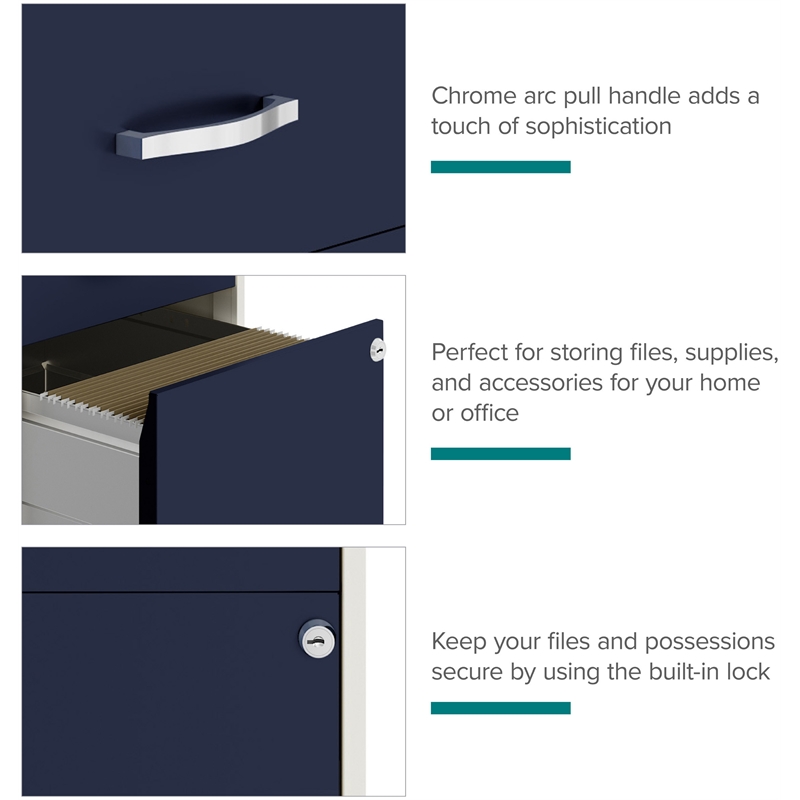 Chrome arc pull handle adds a touch of sophistication

Perfect for storing files, supplies, and accessories for your home or office

Keep your files and possessions secure by using the built-in lock