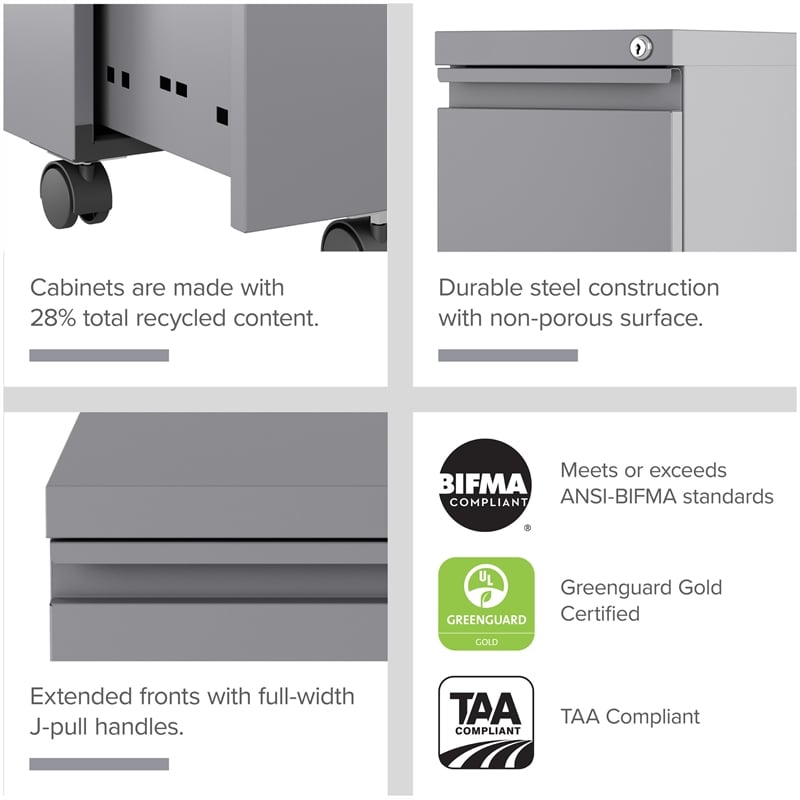 Cabinets are made with 28% total recycled content.

Durable steel construction with non-porous surface.

Extended fronts with full-width J-pull handles.

BIFMA COMPLIANT ®

Meets or exceeds ANSI-BIFMA standards

UL GREENGUARD GOLD

Greenguard Gold Certified

TAA COMPLIANT

TAA Compliant