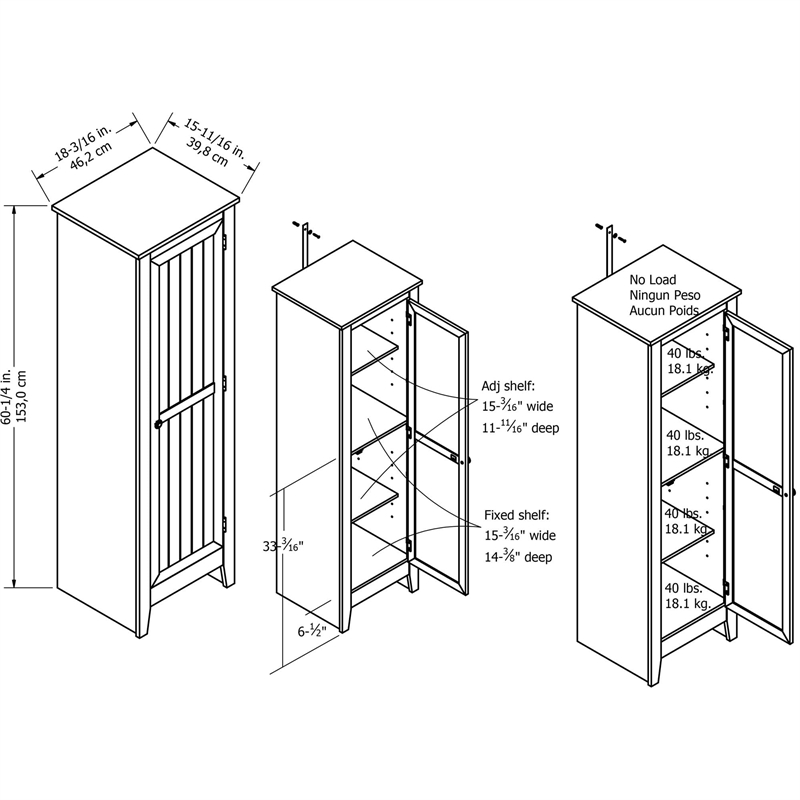 18-3/16 in.
46,2 cm

15-11/16 in.
39,8 cm

60-1/4 in.
153,0 cm

Adj shelf:
15-$\frac{3}{16}$" wide
11-$\frac{11}{16}$" deep

Fixed shelf:
15-$\frac{3}{16}$" wide
14-$\frac{3}{8}$" deep

33-$\frac{3}{16}$"

6-$\frac{1}{2}$"

No Load
Ningun Peso
Aucun Poids

40 lbs.
18.1 kg.

40 lbs.
18.1 kg.

40 lbs.
18.1 kg.

40 lbs.
18.1 kg.