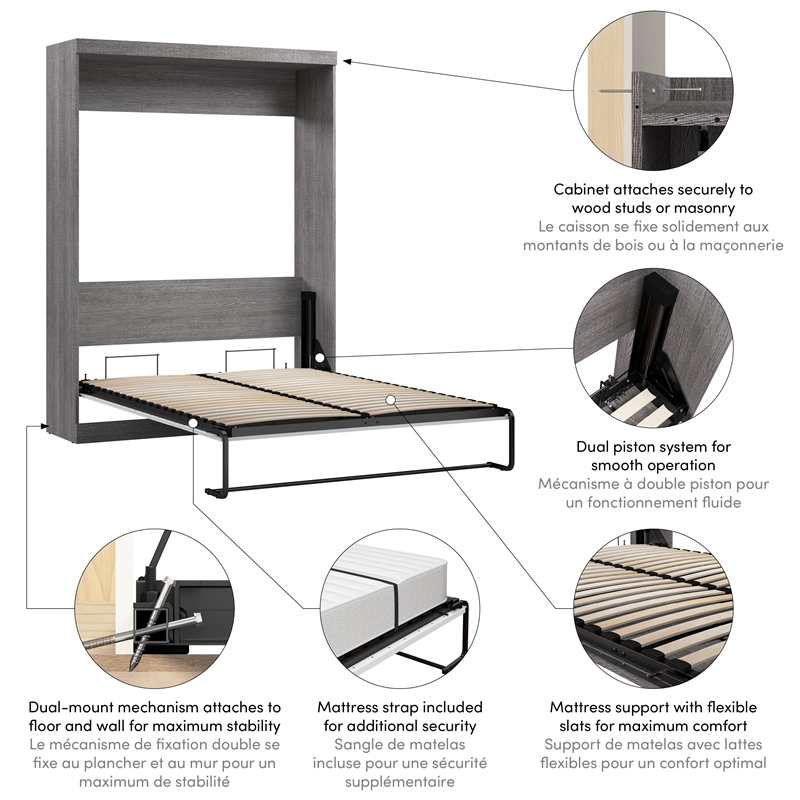 Cabinet attaches securely to wood studs or masonry
Le caisson se fixe solidement aux montants de bois ou à la maçonnerie

Dual piston system for smooth operation
Mécanisme à double piston pour un fonctionnement fluide

Dual-mount mechanism attaches to floor and wall for maximum stability
Le mécanisme de fixation double se fixe au plancher et au mur pour un maximum de stabilité

Mattress strap included for additional security
Sangle de matelas incluse pour une sécurité supplémentaire

Mattress support with flexible slats for maximum comfort
Support de matelas avec lattes flexibles pour un confort optimal