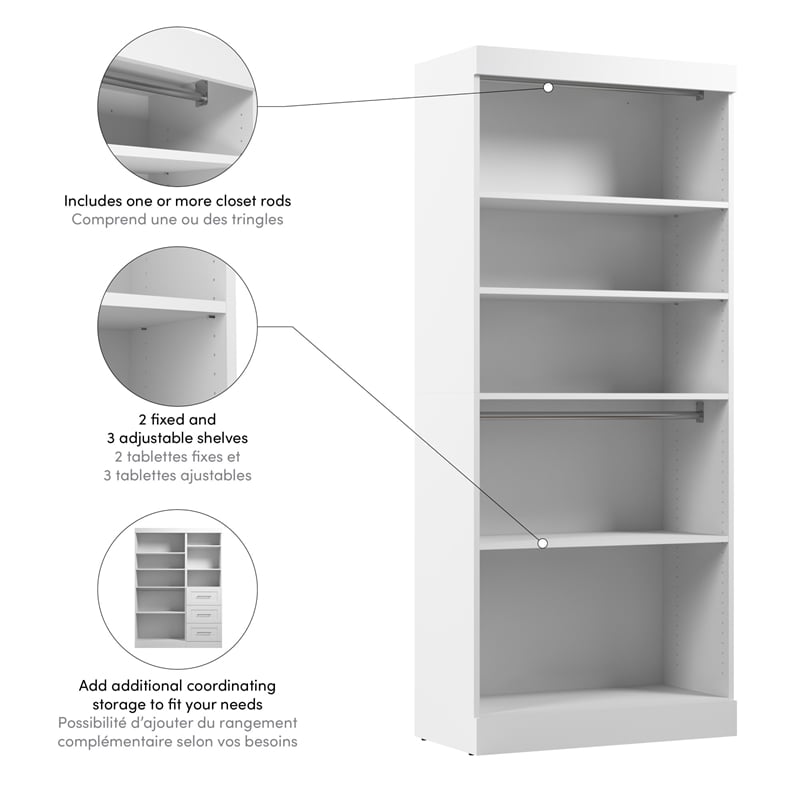 Includes one or more closet rods
Comprend une ou des tringles

2 fixed and
3 adjustable shelves
2 tablettes fixes et
3 tablettes ajustables

Add additional coordinating
storage to fit your needs
Possibilité d'ajouter du rangement
complémentaire selon vos besoins