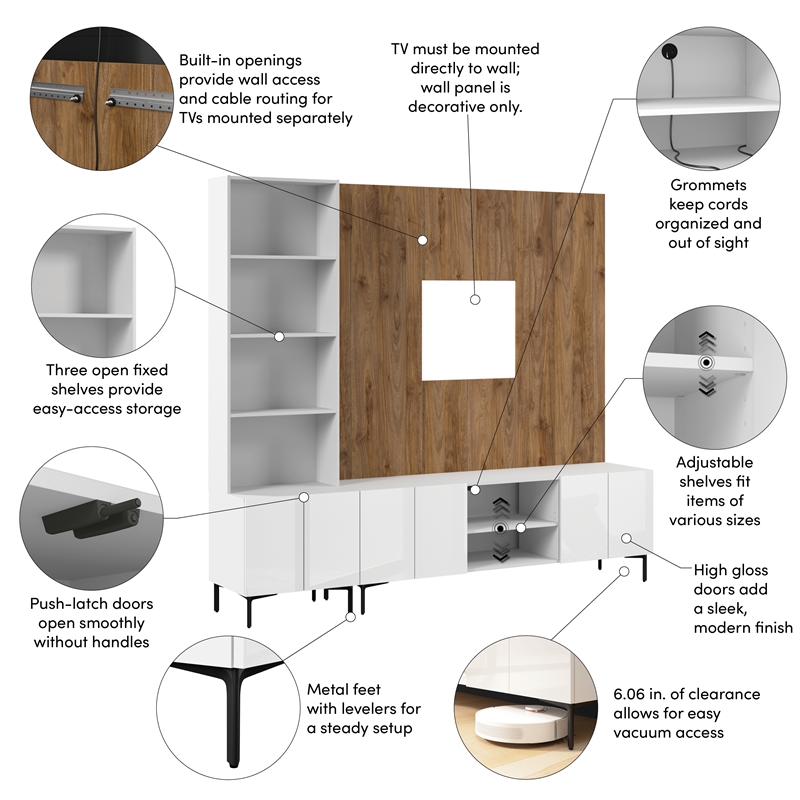 Built-in openings provide wall access and cable routing for TVs mounted separately

TV must be mounted directly to wall; wall panel is decorative only.

Grommets keep cords organized and out of sight

Three open fixed shelves provide easy-access storage

Adjustable shelves fit items of various sizes

Push-latch doors open smoothly without handles

High gloss doors add a sleek, modern finish

Metal feet with levelers for a steady setup

6.06 in. of clearance allows for easy vacuum access