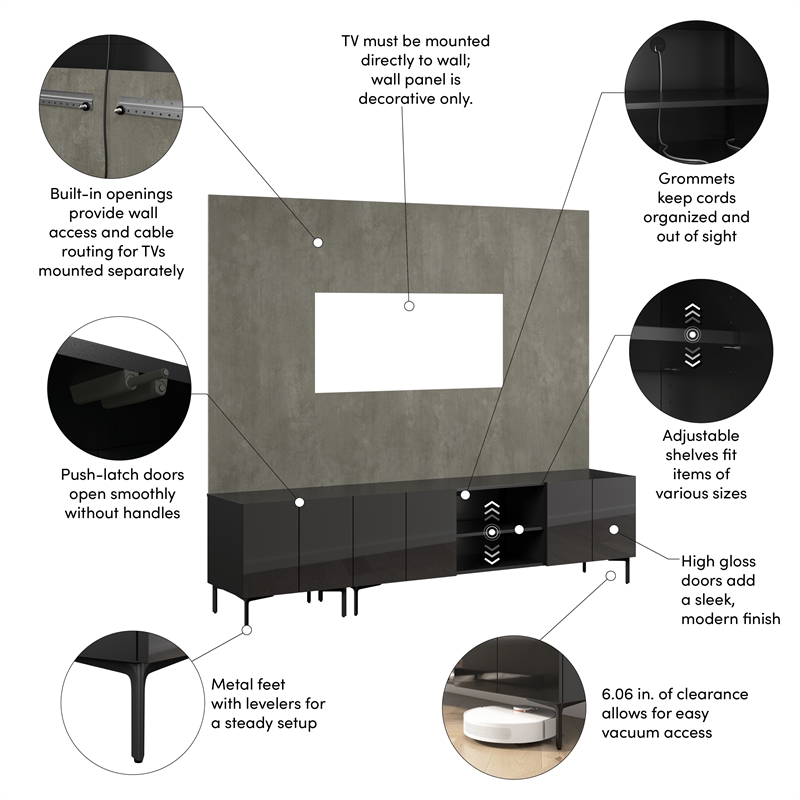 TV must be mounted directly to wall; wall panel is decorative only.

Built-in openings provide wall access and cable routing for TVs mounted separately

Grommets keep cords organized and out of sight

Push-latch doors open smoothly without handles

Adjustable shelves fit items of various sizes

High gloss doors add a sleek, modern finish

Metal feet with levelers for a steady setup

6.06 in. of clearance allows for easy vacuum access