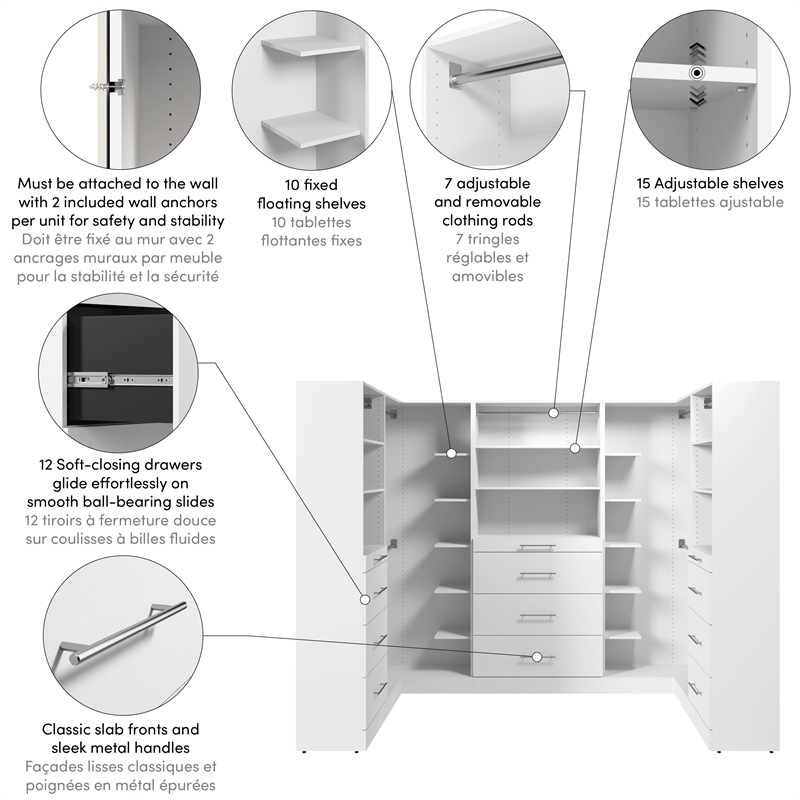 Must be attached to the wall with 2 included wall anchors per unit for safety and stability
Doit être fixé au mur avec 2 ancrages muraux par meuble pour la stabilité et la sécurité

10 fixed floating shelves
10 tablettes flottantes fixes

7 adjustable and removable clothing rods
7 tringles réglables et amovibles

15 Adjustable shelves
15 tablettes ajustable

12 Soft-closing drawers glide effortlessly on smooth ball-bearing slides
12 tiroirs à fermeture douce sur coulisses à billes fluides

Classic slab fronts and sleek metal handles
Façades lisses classiques et poignées en métal épurées