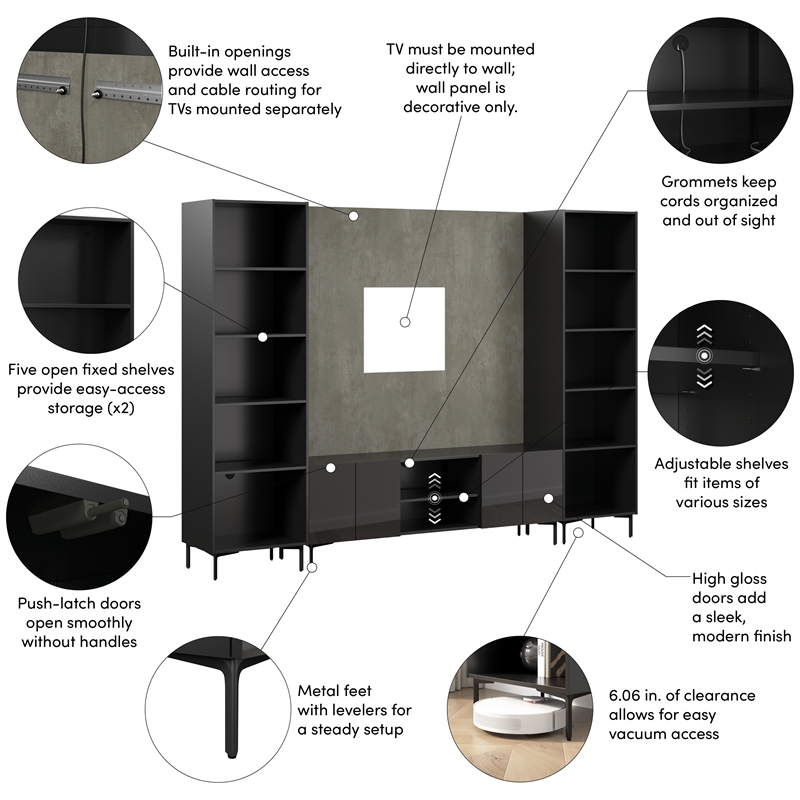 Built-in openings provide wall access and cable routing for TVs mounted separately

TV must be mounted directly to wall; wall panel is decorative only.

Grommets keep cords organized and out of sight

Five open fixed shelves provide easy-access storage (x2)

Adjustable shelves fit items of various sizes

Push-latch doors open smoothly without handles

High gloss doors add a sleek, modern finish

Metal feet with levelers for a steady setup

6.06 in. of clearance allows for easy vacuum access