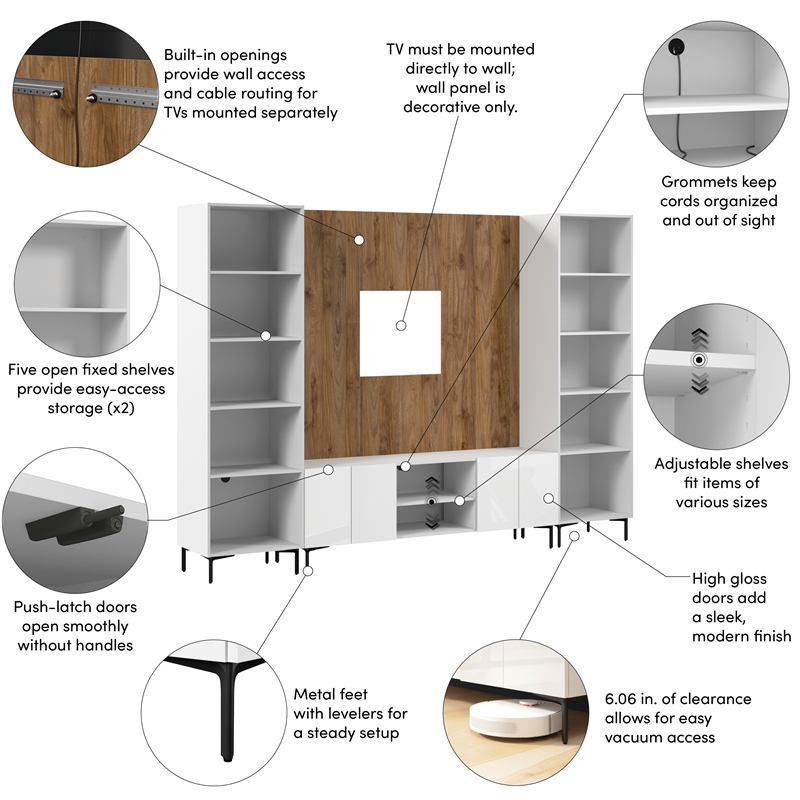 Built-in openings provide wall access and cable routing for TVs mounted separately

TV must be mounted directly to wall; wall panel is decorative only.

Grommets keep cords organized and out of sight

Five open fixed shelves provide easy-access storage (x2)

Adjustable shelves fit items of various sizes

Push-latch doors open smoothly without handles

High gloss doors add a sleek, modern finish

Metal feet with levelers for a steady setup

6.06 in. of clearance allows for easy vacuum access