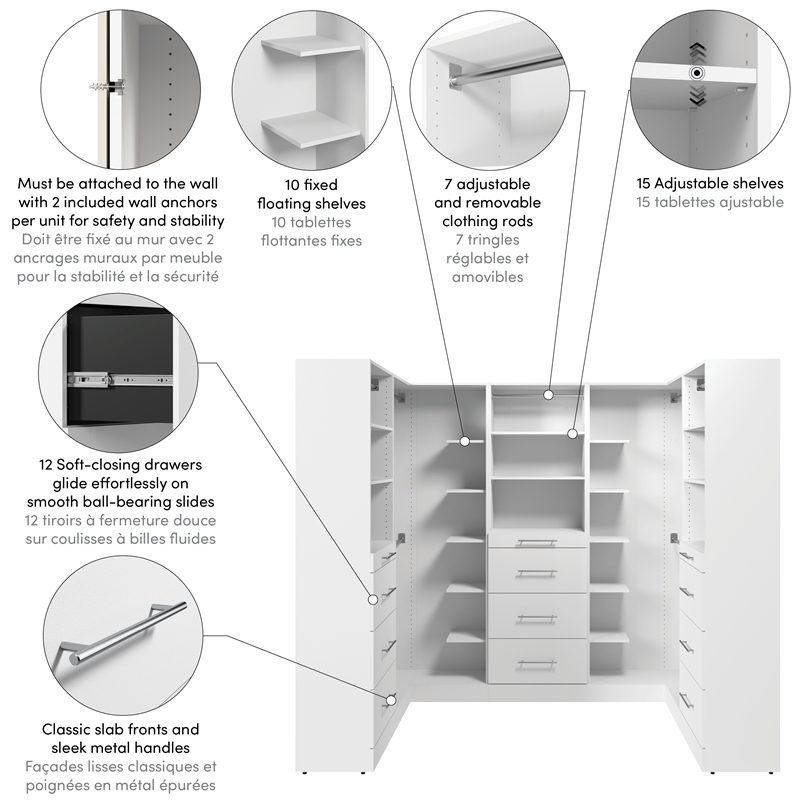 Must be attached to the wall with 2 included wall anchors per unit for safety and stability
Doit être fixé au mur avec 2 ancrages muraux par meuble pour la stabilité et la sécurité

10 fixed floating shelves
10 tablettes flottantes fixes

7 adjustable and removable clothing rods
7 tringles réglables et amovibles

15 Adjustable shelves
15 tablettes ajustable

12 Soft-closing drawers glide effortlessly on smooth ball-bearing slides
12 tiroirs à fermeture douce sur coulisses à billes fluides

Classic slab fronts and sleek metal handles
Façades lisses classiques et poignées en métal épurées