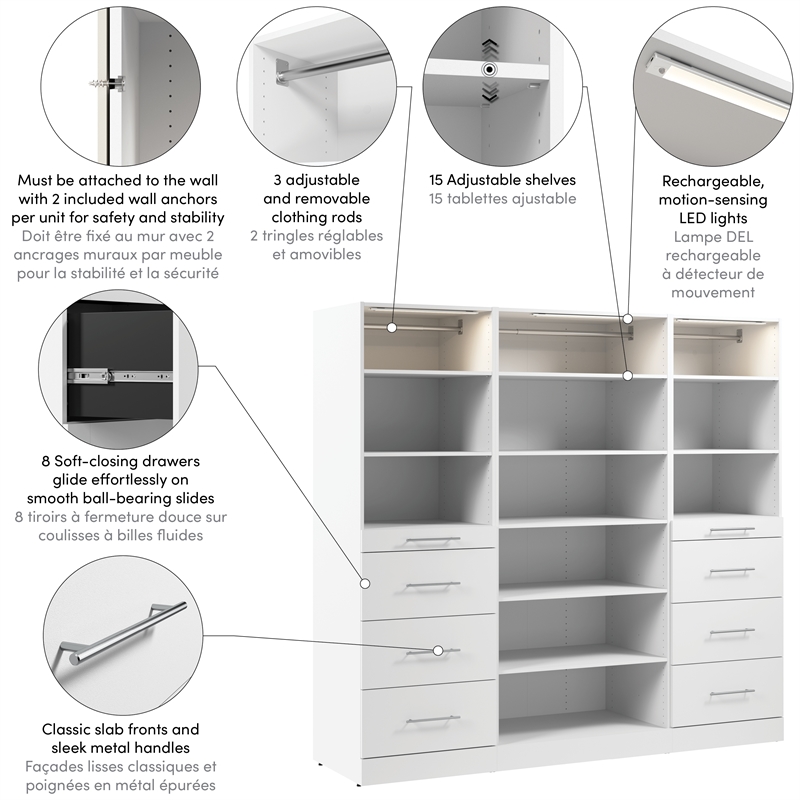 Must be attached to the wall with 2 included wall anchors per unit for safety and stability
Doit être fixé au mur avec 2 ancrages muraux par meuble pour la stabilité et la sécurité

3 adjustable and removable clothing rods
2 tringles réglables et amovibles

15 Adjustable shelves
15 tablettes ajustable

Rechargeable, motion-sensing LED lights
Lampe DEL rechargeable à détecteur de mouvement

8 Soft-closing drawers glide effortlessly on smooth ball-bearing slides
8 tiroirs à fermeture douce sur coulisses à billes fluides

Classic slab fronts and sleek metal handles
Façades lisses classiques et poignées en métal épurées