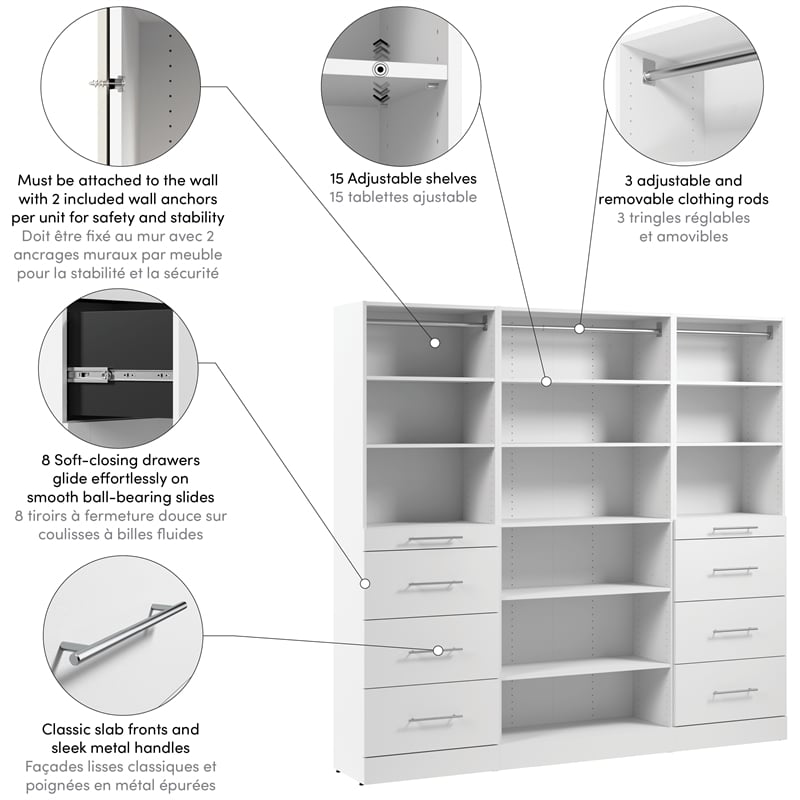 Must be attached to the wall with 2 included wall anchors per unit for safety and stability
Doit être fixé au mur avec 2 ancrages muraux par meuble pour la stabilité et la sécurité

15 Adjustable shelves
15 tablettes ajustable

3 adjustable and removable clothing rods
3 tringles réglables et amovibles

8 Soft-closing drawers glide effortlessly on smooth ball-bearing slides
8 tiroirs à fermeture douce sur coulisses à billes fluides

Classic slab fronts and sleek metal handles
Façades lisses classiques et poignées en métal épurées