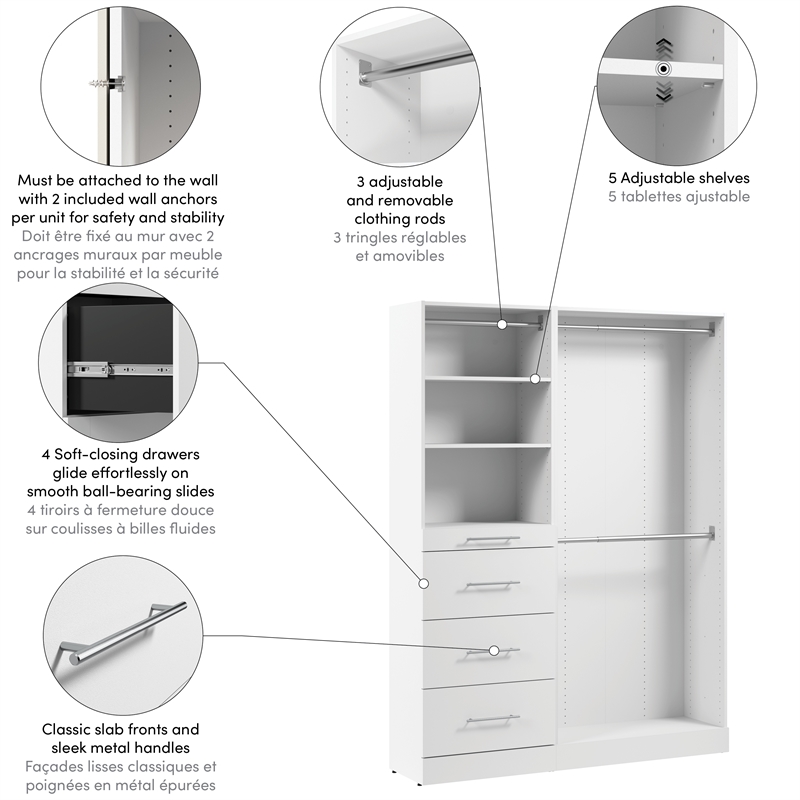 Must be attached to the wall with 2 included wall anchors per unit for safety and stability
Doit être fixé au mur avec 2 ancrages muraux par meuble pour la stabilité et la sécurité

3 adjustable and removable clothing rods
3 tringles réglables et amovibles

5 Adjustable shelves
5 tablettes ajustable

4 Soft-closing drawers glide effortlessly on smooth ball-bearing slides
4 tiroirs à fermeture douce sur coulisses à billes fluides

Classic slab fronts and sleek metal handles
Façades lisses classiques et poignées en métal épurées