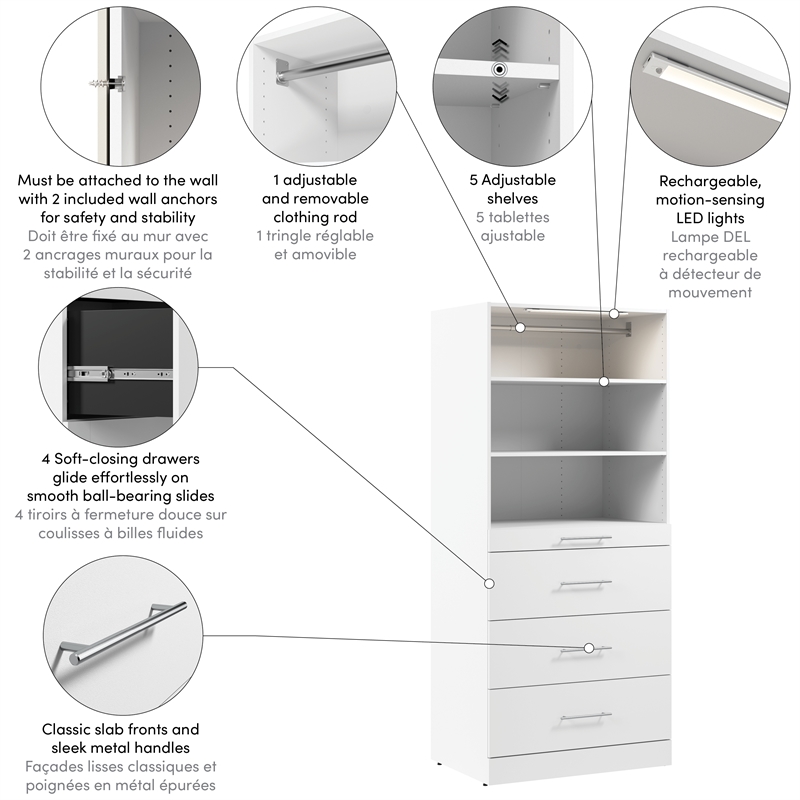 Must be attached to the wall with 2 included wall anchors for safety and stability
Doit être fixé au mur avec 2 ancrages muraux pour la stabilité et la sécurité

1 adjustable and removable clothing rod
1 tringle réglable et amovible

5 Adjustable shelves
5 tablettes ajustable

Rechargeable, motion-sensing LED lights
Lampe DEL rechargeable à détecteur de mouvement

4 Soft-closing drawers glide effortlessly on smooth ball-bearing slides
4 tiroirs à fermeture douce sur coulisses à billes fluides

Classic slab fronts and sleek metal handles
Façades lisses classiques et poignées en métal épurées