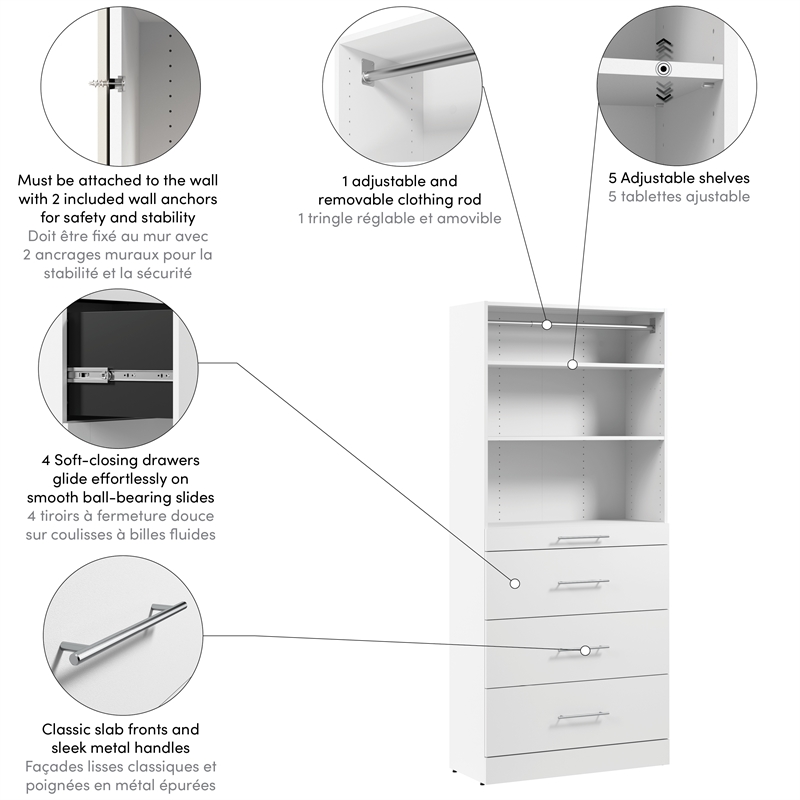 Must be attached to the wall with 2 included wall anchors for safety and stability
Doit être fixé au mur avec 2 ancrages muraux pour la stabilité et la sécurité

1 adjustable and removable clothing rod
1 tringle réglable et amovible

5 Adjustable shelves
5 tablettes ajustable

4 Soft-closing drawers glide effortlessly on smooth ball-bearing slides
4 tiroirs à fermeture douce sur coulisses à billes fluides

Classic slab fronts and sleek metal handles
Façades lisses classiques et poignées en métal épurées