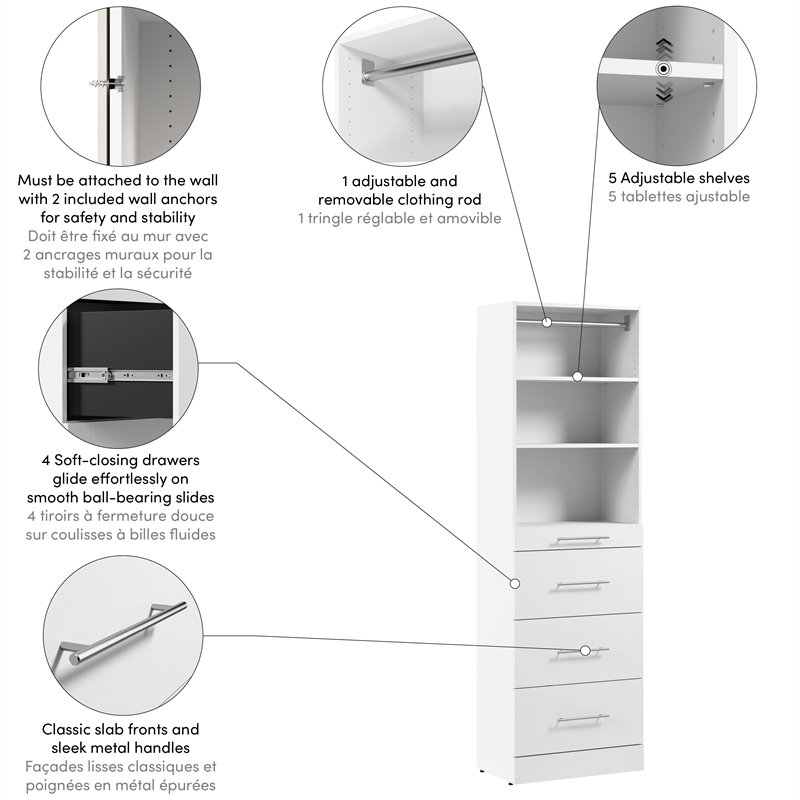 Must be attached to the wall with 2 included wall anchors for safety and stability
Doit être fixé au mur avec 2 ancrages muraux pour la stabilité et la sécurité

1 adjustable and removable clothing rod
1 tringle réglable et amovible

5 Adjustable shelves
5 tablettes ajustable

4 Soft-closing drawers glide effortlessly on smooth ball-bearing slides
4 tiroirs à fermeture douce sur coulisses à billes fluides

Classic slab fronts and sleek metal handles
Façades lisses classiques et poignées en métal épurées