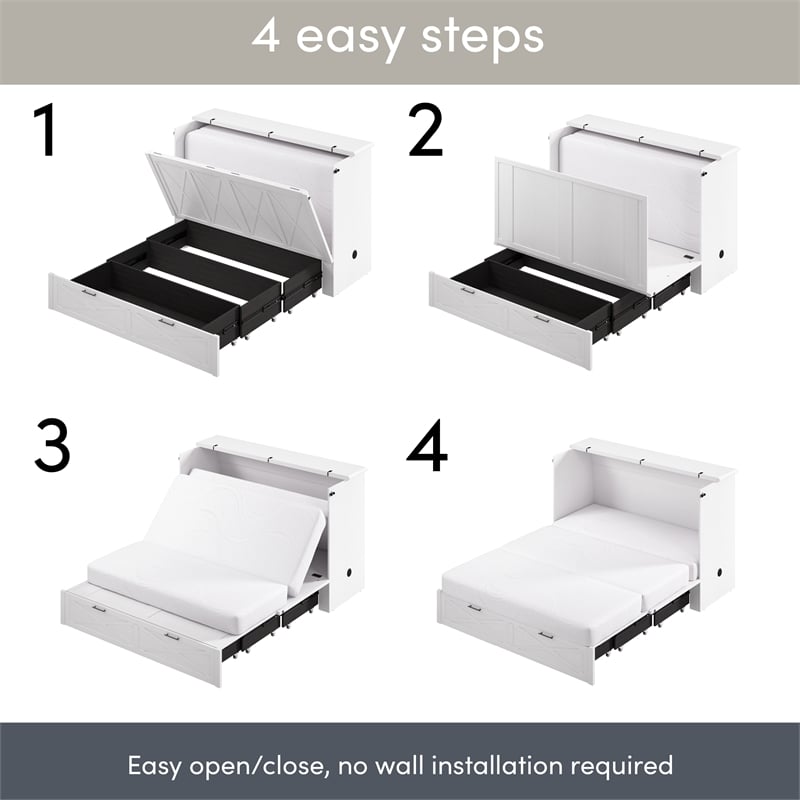 4 easy steps

1

2

3

4

Easy open/close, no wall installation required