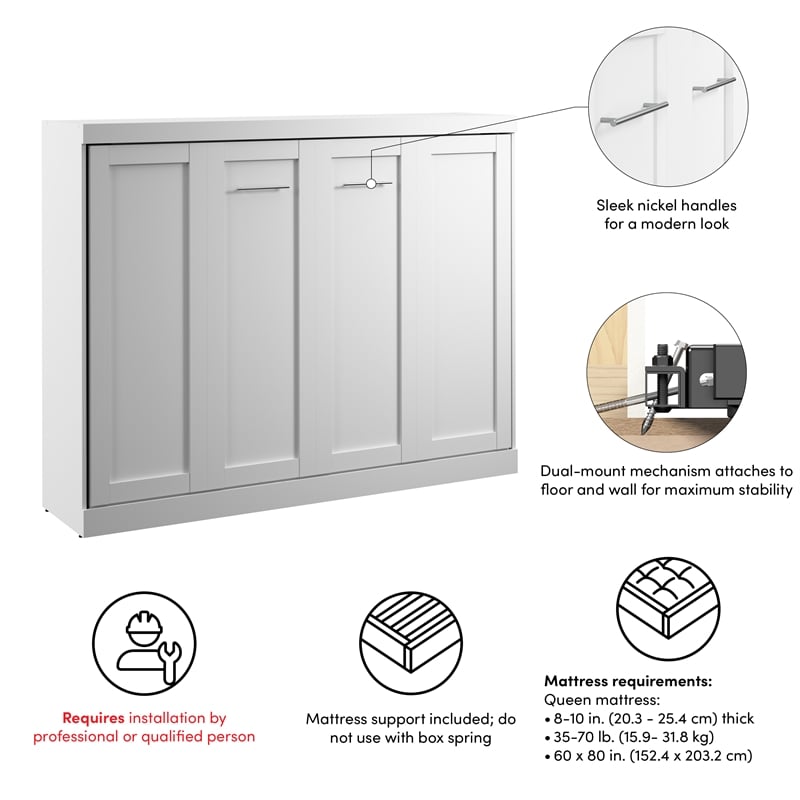 Sleek nickel handles for a modern look

Dual-mount mechanism attaches to floor and wall for maximum stability

Requires installation by professional or qualified person

Mattress support included; do not use with box spring

Mattress requirements:
Queen mattress:
• 8-10 in. (20.3 - 25.4 cm) thick
• 35-70 lb. (15.9- 31.8 kg)
• 60 x 80 in. (152.4 x 203.2 cm)