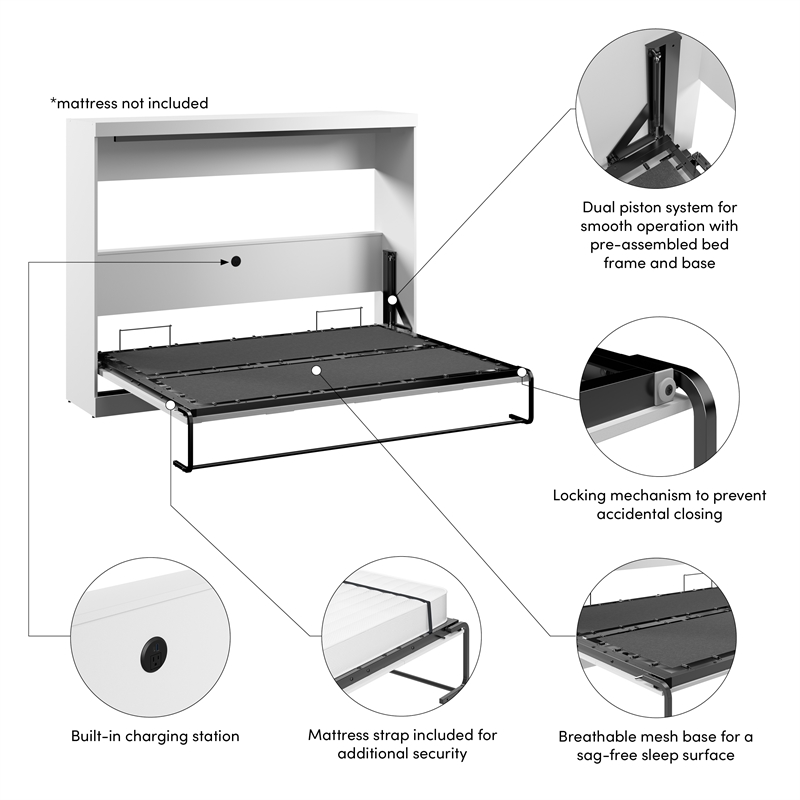 *mattress not included

Dual piston system for smooth operation with pre-assembled bed frame and base

Locking mechanism to prevent accidental closing

Built-in charging station

Mattress strap included for additional security

Breathable mesh base for a sag-free sleep surface