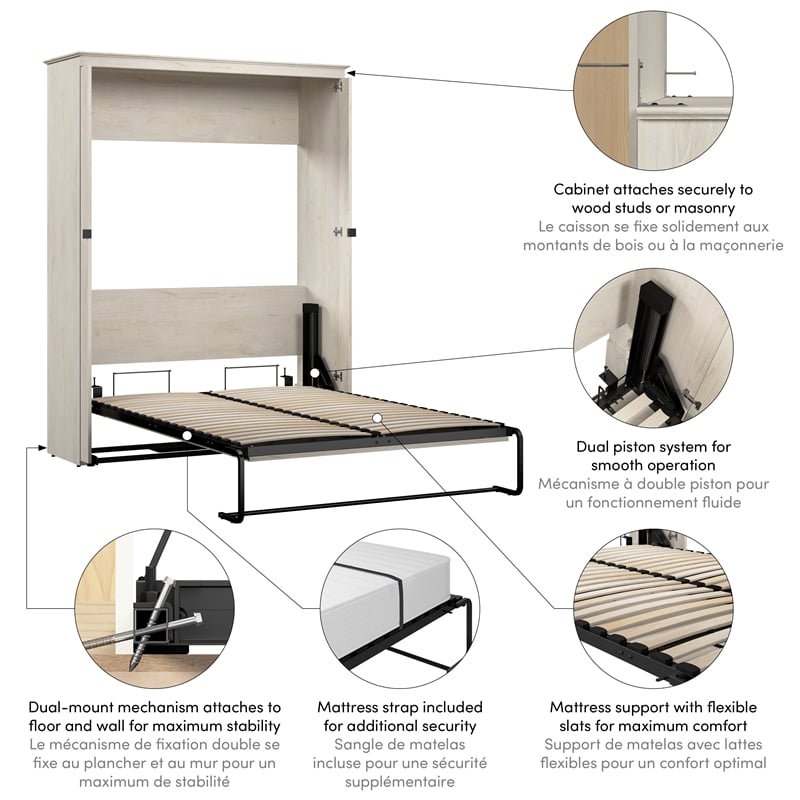 Cabinet attaches securely to wood studs or masonry
Le caisson se fixe solidement aux montants de bois ou à la maçonnerie

Dual piston system for smooth operation
Mécanisme à double piston pour un fonctionnement fluide

Dual-mount mechanism attaches to floor and wall for maximum stability
Le mécanisme de fixation double se fixe au plancher et au mur pour un maximum de stabilité

Mattress strap included for additional security
Sangle de matelas incluse pour une sécurité supplémentaire

Mattress support with flexible slats for maximum comfort
Support de matelas avec lattes flexibles pour un confort optimal