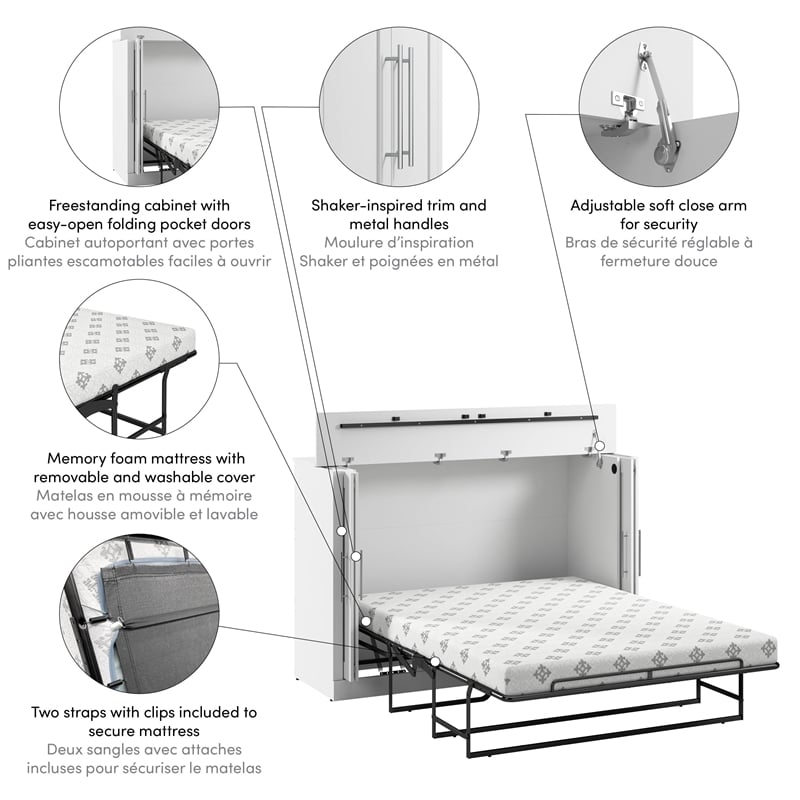 Freestanding cabinet with easy-open folding pocket doors
Cabinet autoportant avec portes pliantes escamotables faciles à ouvrir

Shaker-inspired trim and metal handles
Moulure d'inspiration Shaker et poignées en métal

Adjustable soft close arm for security
Bras de sécurité réglable à fermeture douce

Memory foam mattress with removable and washable cover
Matelas en mousse à mémoire avec housse amovible et lavable

Two straps with clips included to secure mattress
Deux sangles avec attaches incluses pour sécuriser le matelas