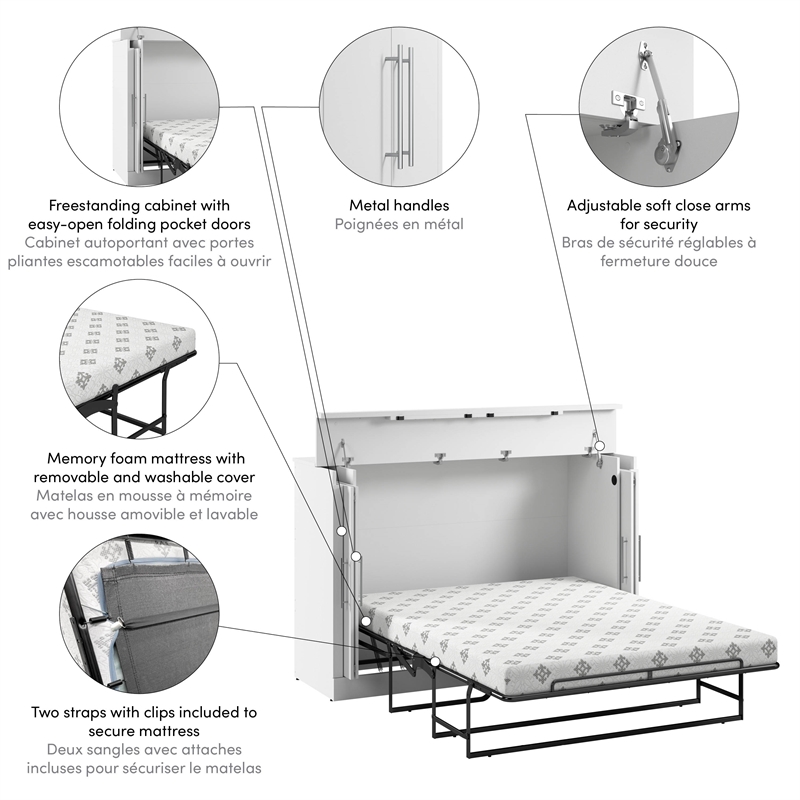 Freestanding cabinet with easy-open folding pocket doors
Cabinet autoportant avec portes pliantes escamotables faciles à ouvrir

Metal handles
Poignées en métal

Adjustable soft close arms for security
Bras de sécurité réglables à fermeture douce

Memory foam mattress with removable and washable cover
Matelas en mousse à mémoire avec housse amovible et lavable

Two straps with clips included to secure mattress
Deux sangles avec attaches incluses pour sécuriser le matelas