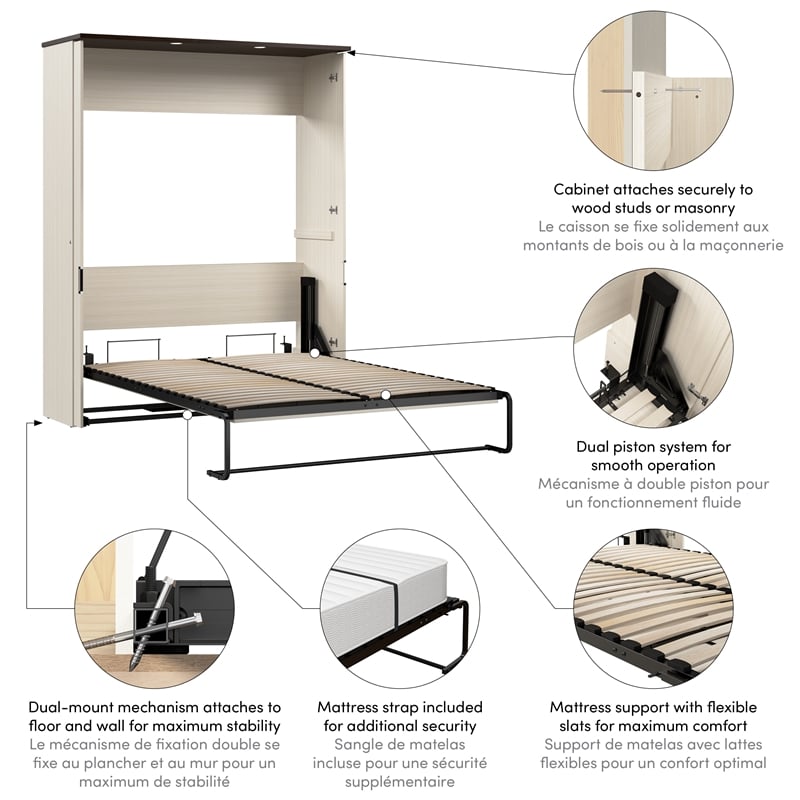 Cabinet attaches securely to wood studs or masonry
Le caisson se fixe solidement aux montants de bois ou à la maçonnerie

Dual piston system for smooth operation
Mécanisme à double piston pour un fonctionnement fluide

Dual-mount mechanism attaches to floor and wall for maximum stability
Le mécanisme de fixation double se fixe au plancher et au mur pour un maximum de stabilité

Mattress strap included for additional security
Sangle de matelas incluse pour une sécurité supplémentaire

Mattress support with flexible slats for maximum comfort
Support de matelas avec lattes flexibles pour un confort optimal