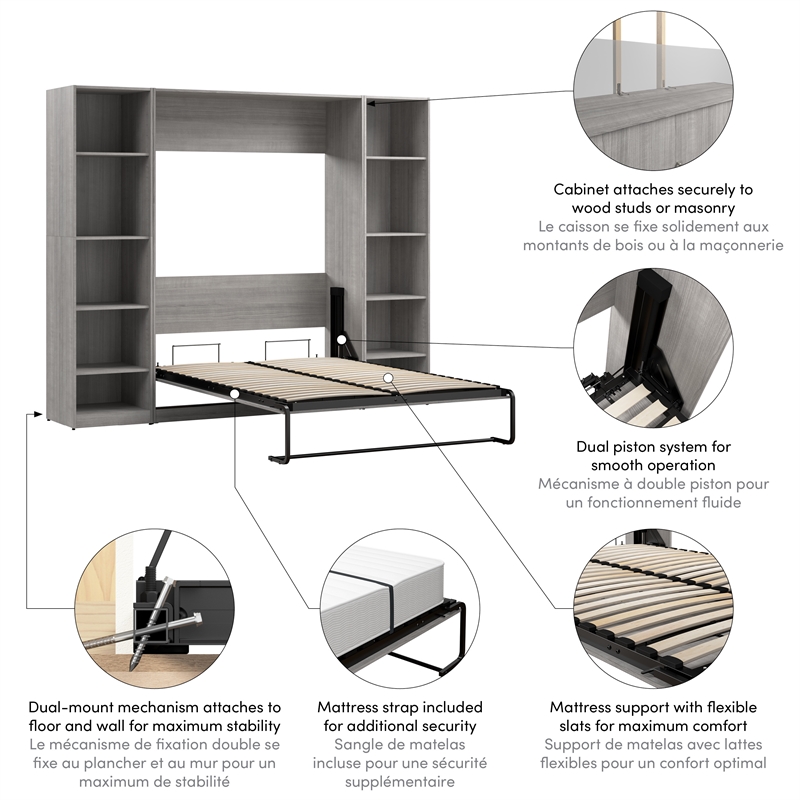 Cabinet attaches securely to wood studs or masonry
Le caisson se fixe solidement aux montants de bois ou à la maçonnerie

Dual piston system for smooth operation
Mécanisme à double piston pour un fonctionnement fluide

Dual-mount mechanism attaches to floor and wall for maximum stability
Le mécanisme de fixation double se fixe au plancher et au mur pour un maximum de stabilité

Mattress strap included for additional security
Sangle de matelas incluse pour une sécurité supplémentaire

Mattress support with flexible slats for maximum comfort
Support de matelas avec lattes flexibles pour un confort optimal