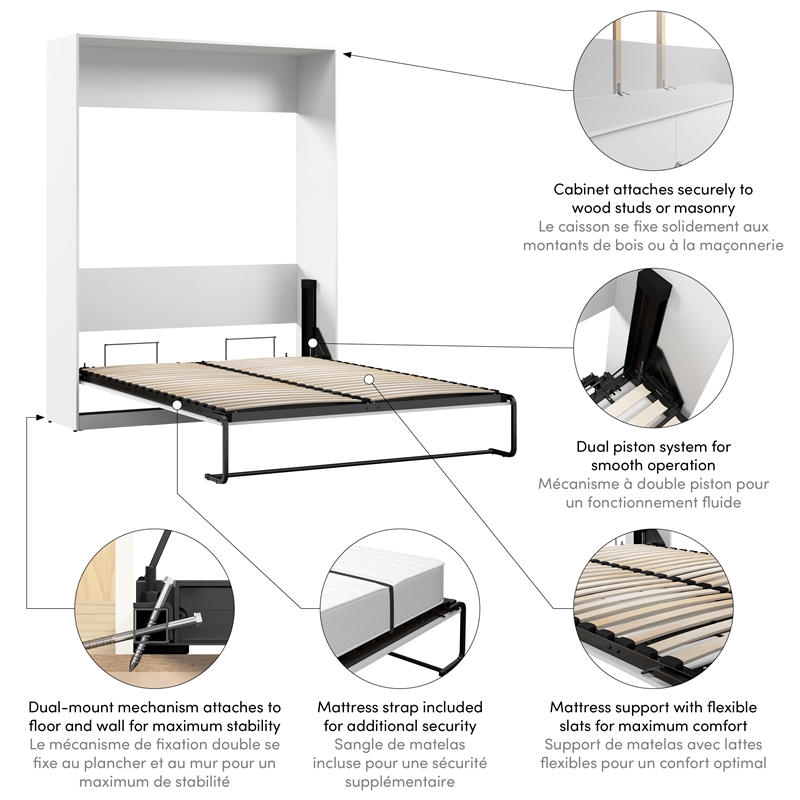 Cabinet attaches securely to wood studs or masonry
Le caisson se fixe solidement aux montants de bois ou à la maçonnerie

Dual piston system for smooth operation
Mécanisme à double piston pour un fonctionnement fluide

Dual-mount mechanism attaches to floor and wall for maximum stability
Le mécanisme de fixation double se fixe au plancher et au mur pour un maximum de stabilité

Mattress strap included for additional security
Sangle de matelas incluse pour une sécurité supplémentaire

Mattress support with flexible slats for maximum comfort
Support de matelas avec lattes flexibles pour un confort optimal