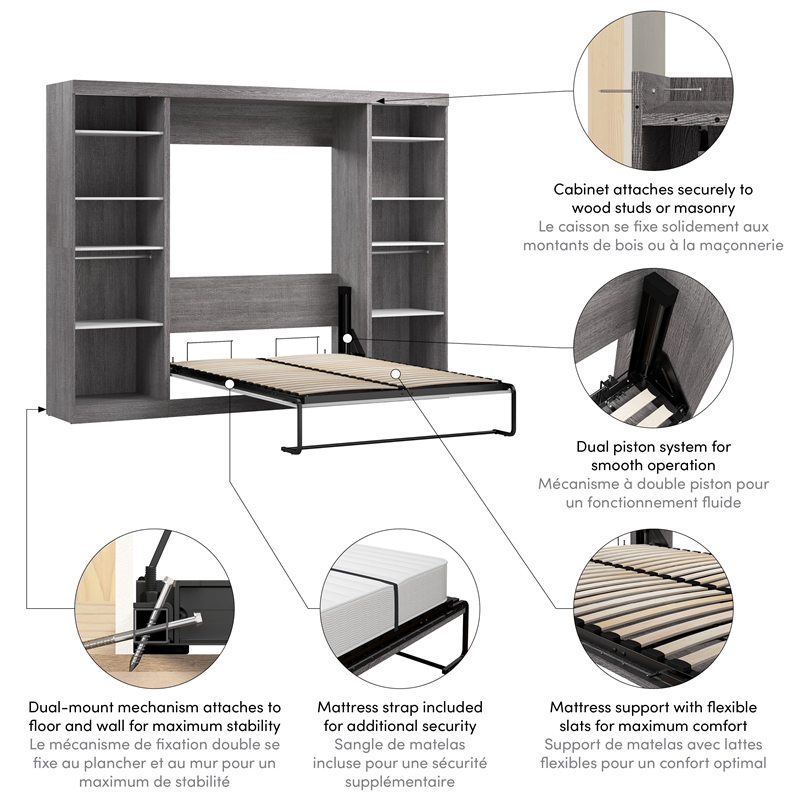 Cabinet attaches securely to wood studs or masonry
Le caisson se fixe solidement aux montants de bois ou à la maçonnerie

Dual piston system for smooth operation
Mécanisme à double piston pour un fonctionnement fluide

Dual-mount mechanism attaches to floor and wall for maximum stability
Le mécanisme de fixation double se fixe au plancher et au mur pour un maximum de stabilité

Mattress strap included for additional security
Sangle de matelas incluse pour une sécurité supplémentaire

Mattress support with flexible slats for maximum comfort
Support de matelas avec lattes flexibles pour un confort optimal