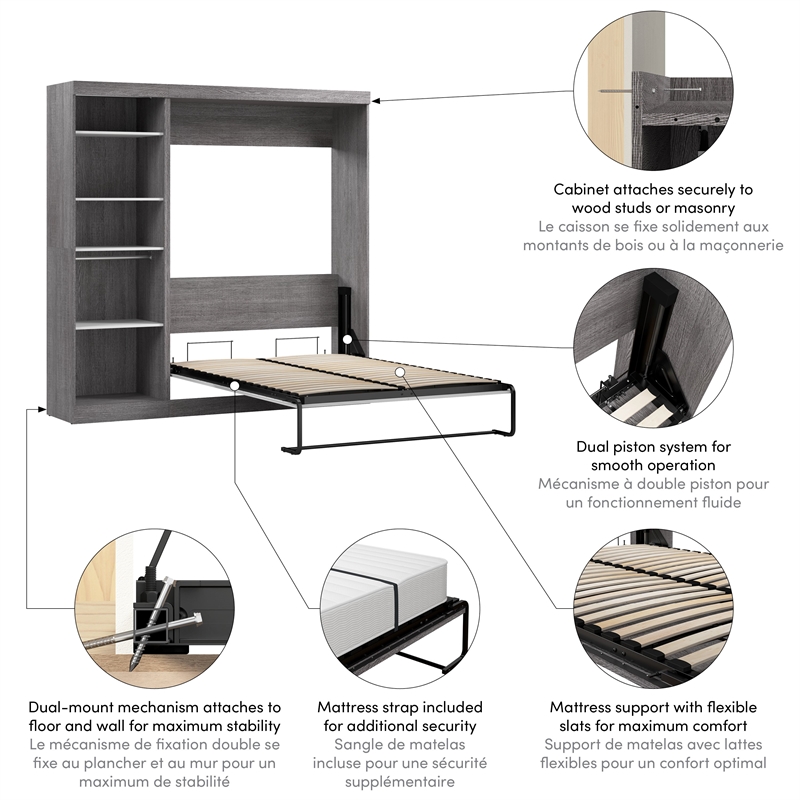 Cabinet attaches securely to wood studs or masonry
Le caisson se fixe solidement aux montants de bois ou à la maçonnerie

Dual piston system for smooth operation
Mécanisme à double piston pour un fonctionnement fluide

Dual-mount mechanism attaches to floor and wall for maximum stability
Le mécanisme de fixation double se fixe au plancher et au mur pour un maximum de stabilité

Mattress strap included for additional security
Sangle de matelas incluse pour une sécurité supplémentaire

Mattress support with flexible slats for maximum comfort
Support de matelas avec lattes flexibles pour un confort optimal