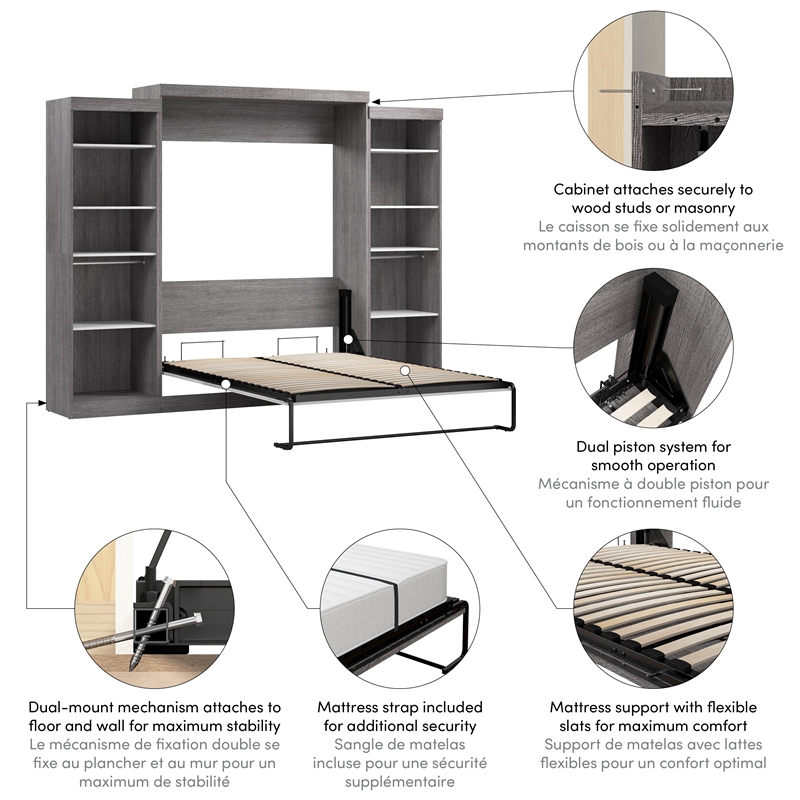 Cabinet attaches securely to wood studs or masonry
Le caisson se fixe solidement aux montants de bois ou à la maçonnerie

Dual piston system for smooth operation
Mécanisme à double piston pour un fonctionnement fluide

Dual-mount mechanism attaches to floor and wall for maximum stability
Le mécanisme de fixation double se fixe au plancher et au mur pour un maximum de stabilité

Mattress strap included for additional security
Sangle de matelas incluse pour une sécurité supplémentaire

Mattress support with flexible slats for maximum comfort
Support de matelas avec lattes flexibles pour un confort optimal