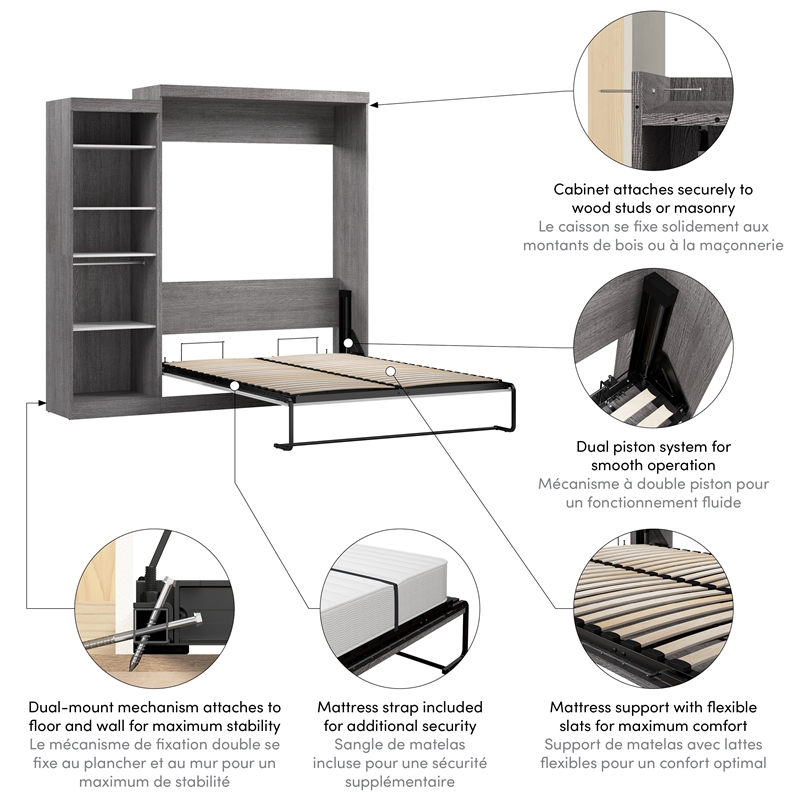 Cabinet attaches securely to wood studs or masonry
Le caisson se fixe solidement aux montants de bois ou à la maçonnerie

Dual piston system for smooth operation
Mécanisme à double piston pour un fonctionnement fluide

Dual-mount mechanism attaches to floor and wall for maximum stability
Le mécanisme de fixation double se fixe au plancher et au mur pour un maximum de stabilité

Mattress strap included for additional security
Sangle de matelas incluse pour une sécurité supplémentaire

Mattress support with flexible slats for maximum comfort
Support de matelas avec lattes flexibles pour un confort optimal