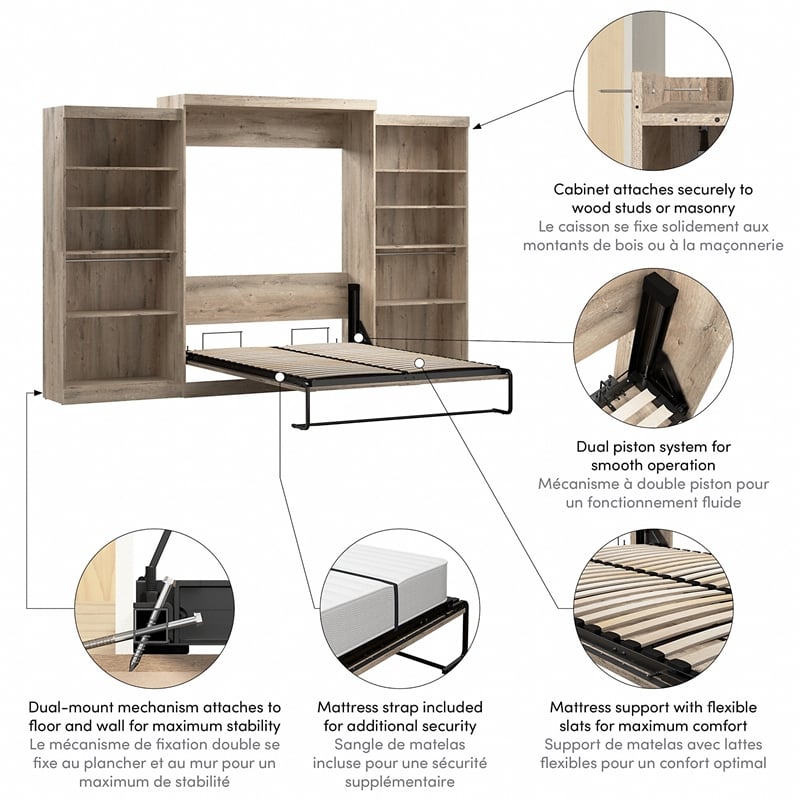 Cabinet attaches securely to wood studs or masonry
Le caisson se fixe solidement aux montants de bois ou à la maçonnerie

Dual piston system for smooth operation
Mécanisme à double piston pour un fonctionnement fluide

Dual-mount mechanism attaches to floor and wall for maximum stability
Le mécanisme de fixation double se fixe au plancher et au mur pour un maximum de stabilité

Mattress strap included for additional security
Sangle de matelas incluse pour une sécurité supplémentaire

Mattress support with flexible slats for maximum comfort
Support de matelas avec lattes flexibles pour un confort optimal