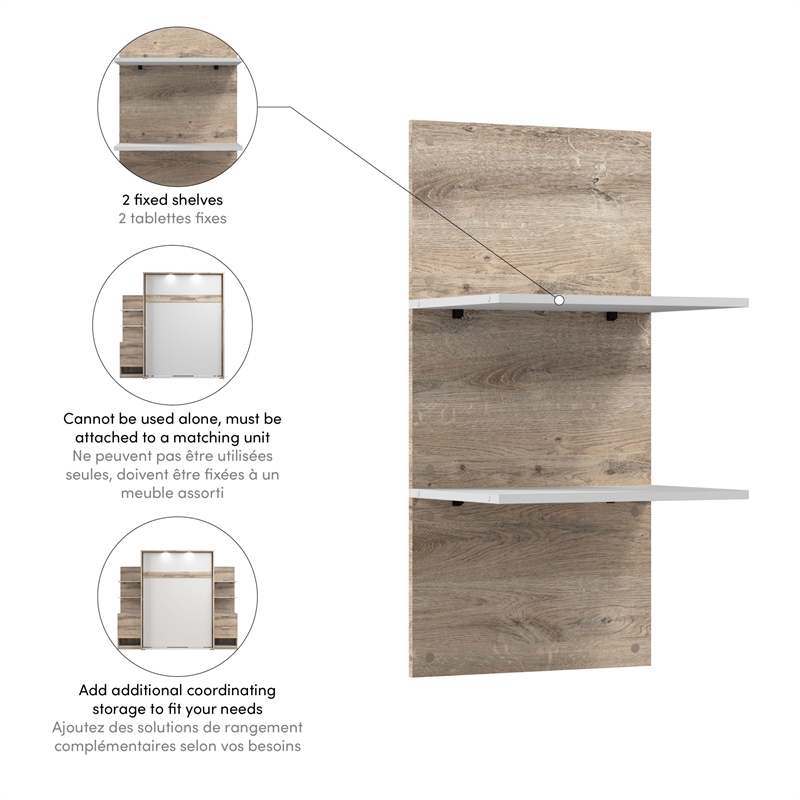 2 fixed shelves
2 tablettes fixes

Cannot be used alone, must be attached to a matching unit
Ne peuvent pas être utilisées seules, doivent être fixées à un meuble assorti

Add additional coordinating storage to fit your needs
Ajoutez des solutions de rangement complémentaires selon vos besoins