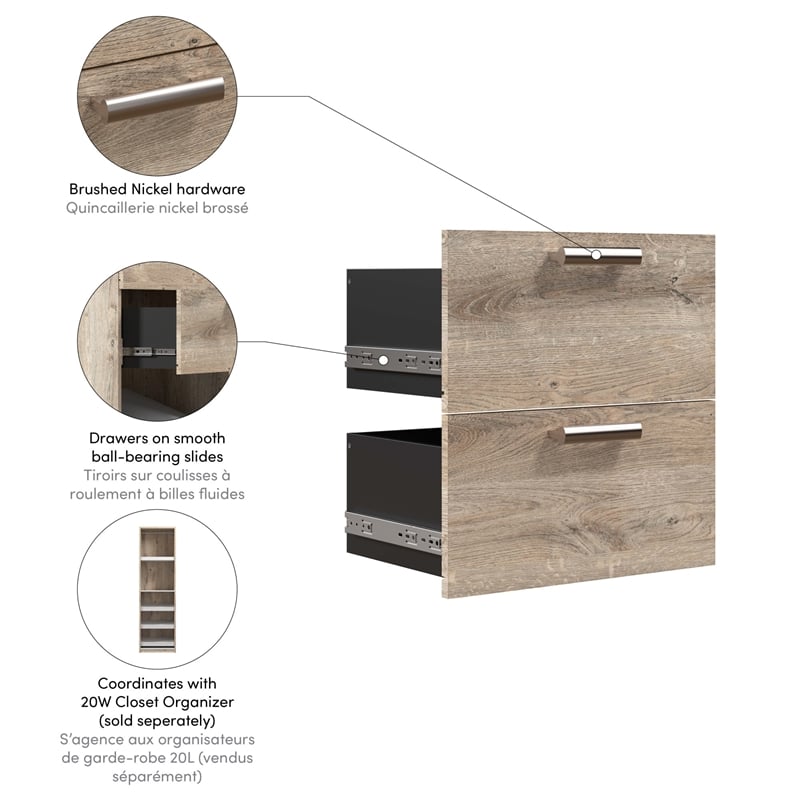 Brushed Nickel hardware
Quincaillerie nickel brossé

Drawers on smooth ball-bearing slides
Tiroirs sur coulisses à roulement à billes fluides

Coordinates with 20W Closet Organizer (sold seperately)
S'agence aux organisateurs de garde-robe 20L (vendus séparément)