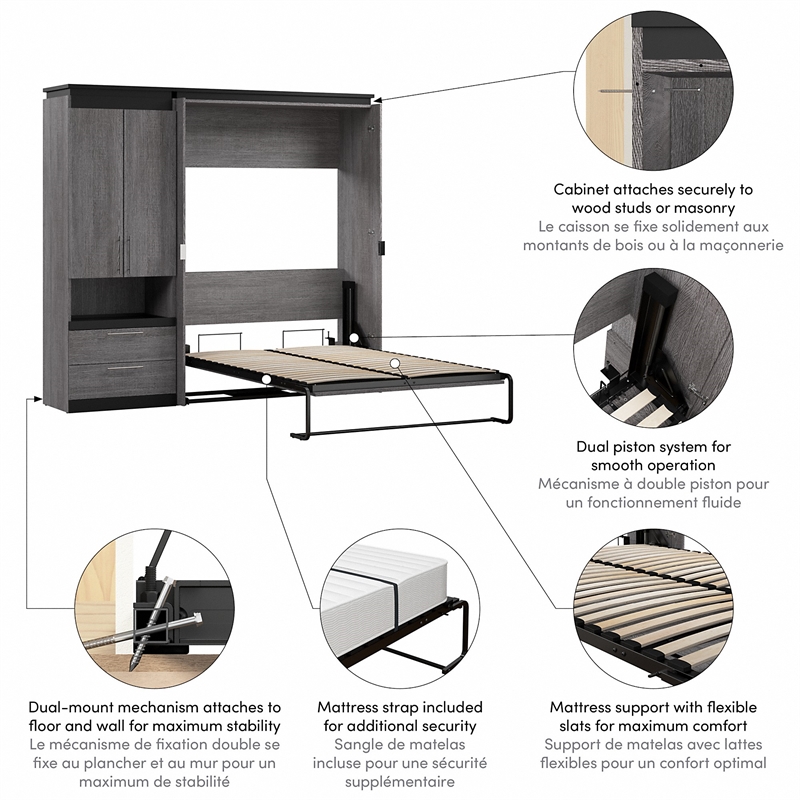 Cabinet attaches securely to wood studs or masonry
Le caisson se fixe solidement aux montants de bois ou à la maçonnerie

Dual piston system for smooth operation
Mécanisme à double piston pour un fonctionnement fluide

Dual-mount mechanism attaches to floor and wall for maximum stability
Le mécanisme de fixation double se fixe au plancher et au mur pour un maximum de stabilité

Mattress strap included for additional security
Sangle de matelas incluse pour une sécurité supplémentaire

Mattress support with flexible slats for maximum comfort
Support de matelas avec lattes flexibles pour un confort optimal