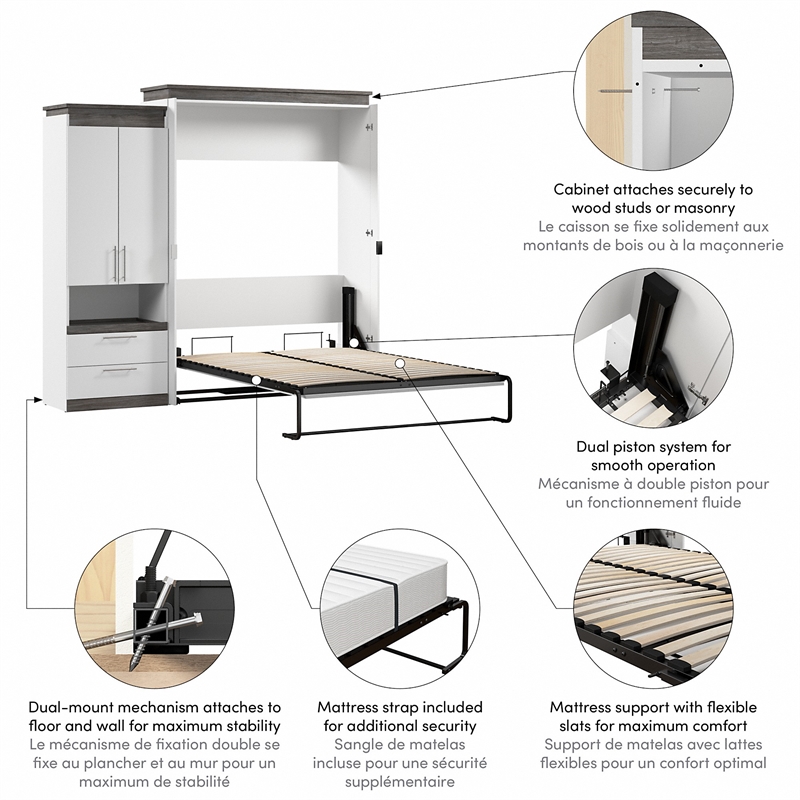 Cabinet attaches securely to wood studs or masonry
Le caisson se fixe solidement aux montants de bois ou à la maçonnerie

Dual piston system for smooth operation
Mécanisme à double piston pour un fonctionnement fluide

Dual-mount mechanism attaches to floor and wall for maximum stability
Le mécanisme de fixation double se fixe au plancher et au mur pour un maximum de stabilité

Mattress strap included for additional security
Sangle de matelas incluse pour une sécurité supplémentaire

Mattress support with flexible slats for maximum comfort
Support de matelas avec lattes flexibles pour un confort optimal