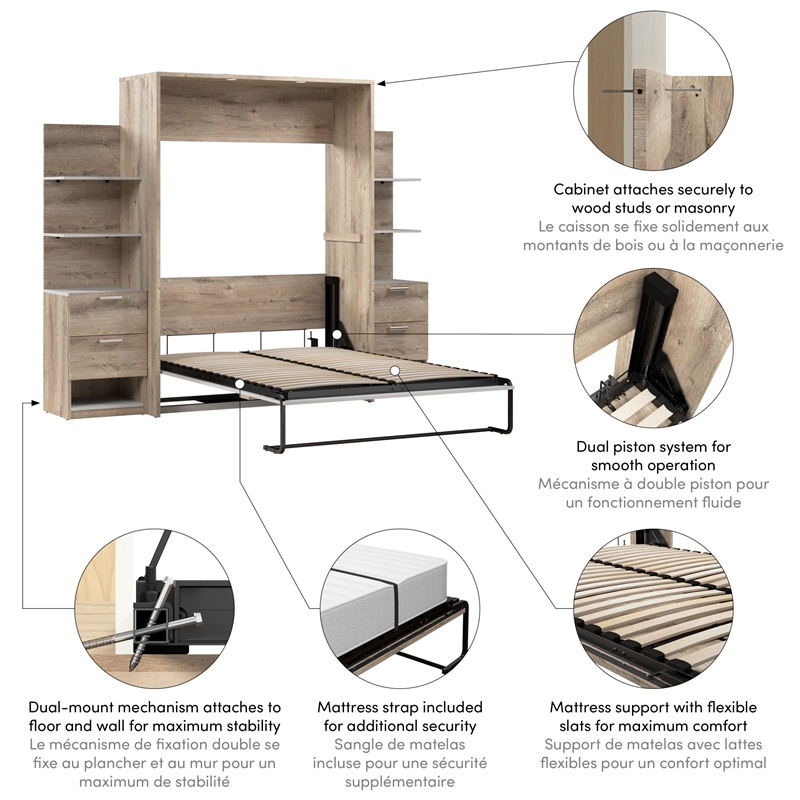 Cabinet attaches securely to wood studs or masonry
Le caisson se fixe solidement aux montants de bois ou à la maçonnerie

Dual piston system for smooth operation
Mécanisme à double piston pour un fonctionnement fluide

Dual-mount mechanism attaches to floor and wall for maximum stability
Le mécanisme de fixation double se fixe au plancher et au mur pour un maximum de stabilité

Mattress strap included for additional security
Sangle de matelas incluse pour une sécurité supplémentaire

Mattress support with flexible slats for maximum comfort
Support de matelas avec lattes flexibles pour un confort optimal