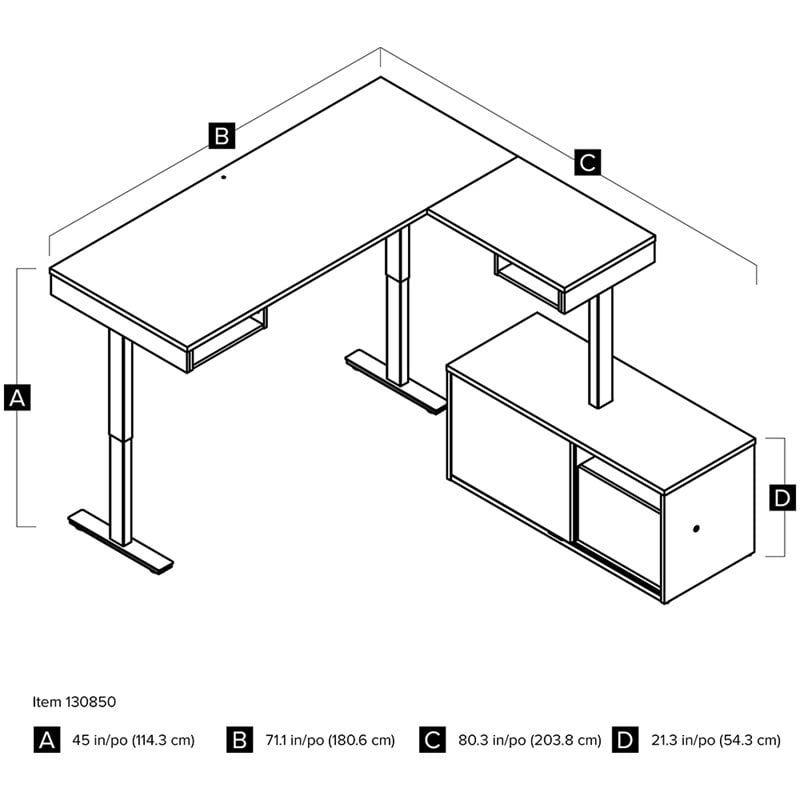 B

C

A

D

Item 130850

A 45 in/po (114.3 cm)

B 71.1 in/po (180.6 cm)

C 80.3 in/po (203.8 cm)

D 21.3 in/po (54.3 cm)