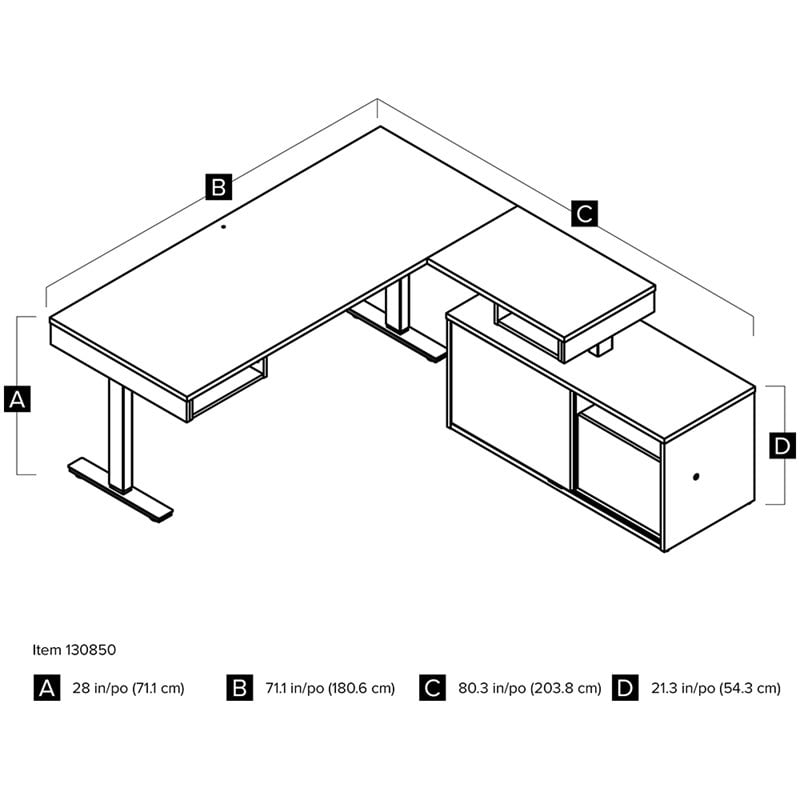 B

C

A

D

Item 130850

A 28 in/po (71.1 cm)

B 71.1 in/po (180.6 cm)

C 80.3 in/po (203.8 cm)

D 21.3 in/po (54.3 cm)