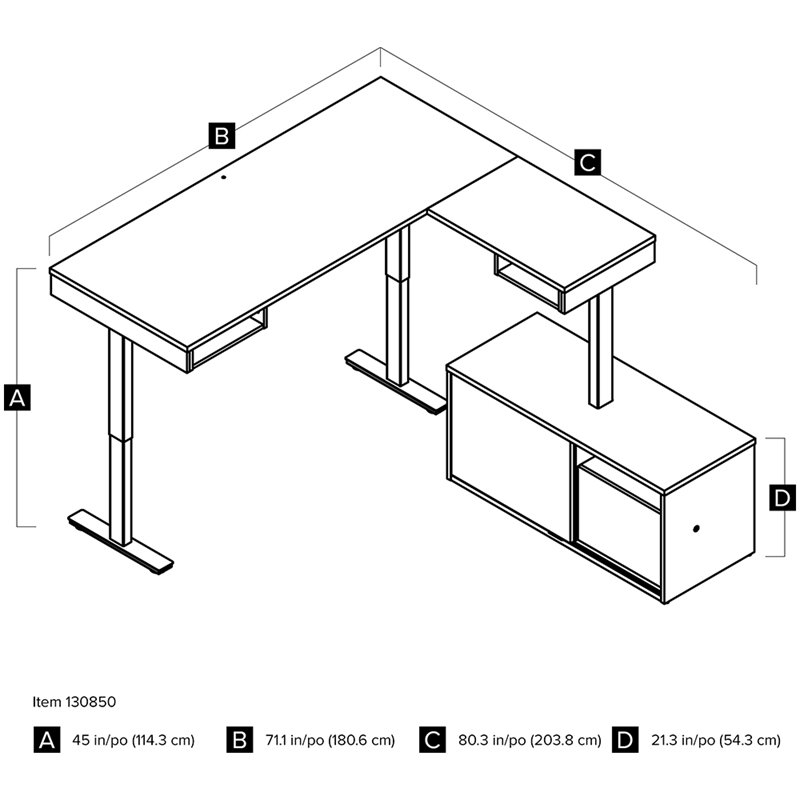 B

C

A

D

Item 130850

A 45 in/po (114.3 cm)

B 71.1 in/po (180.6 cm)

C 80.3 in/po (203.8 cm)

D 21.3 in/po (54.3 cm)