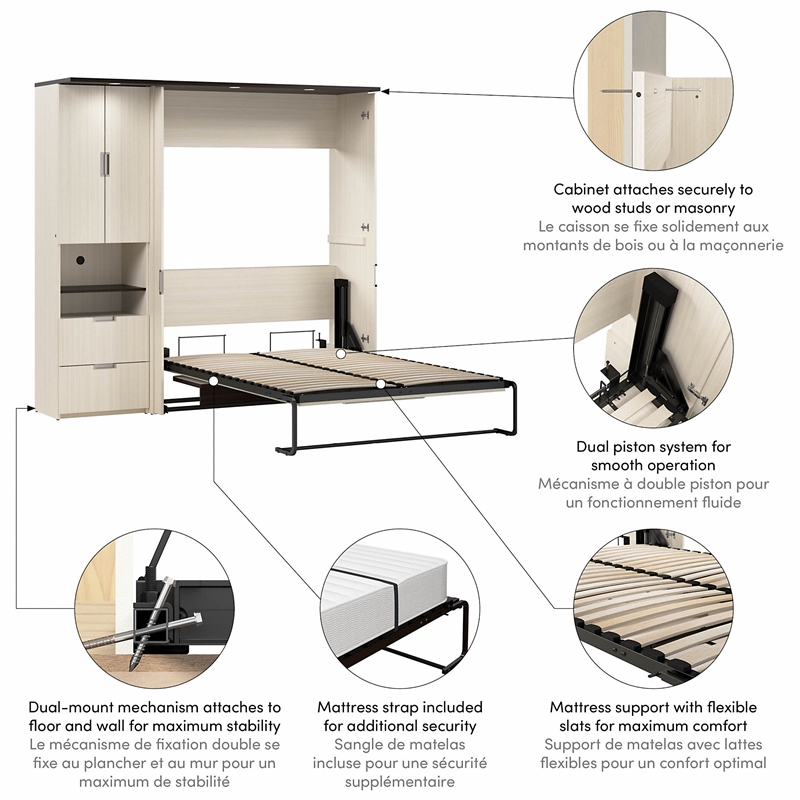 Cabinet attaches securely to wood studs or masonry
Le caisson se fixe solidement aux montants de bois ou à la maçonnerie

Dual piston system for smooth operation
Mécanisme à double piston pour un fonctionnement fluide

Dual-mount mechanism attaches to floor and wall for maximum stability
Le mécanisme de fixation double se fixe au plancher et au mur pour un maximum de stabilité

Mattress strap included for additional security
Sangle de matelas incluse pour une sécurité supplémentaire

Mattress support with flexible slats for maximum comfort
Support de matelas avec lattes flexibles pour un confort optimal