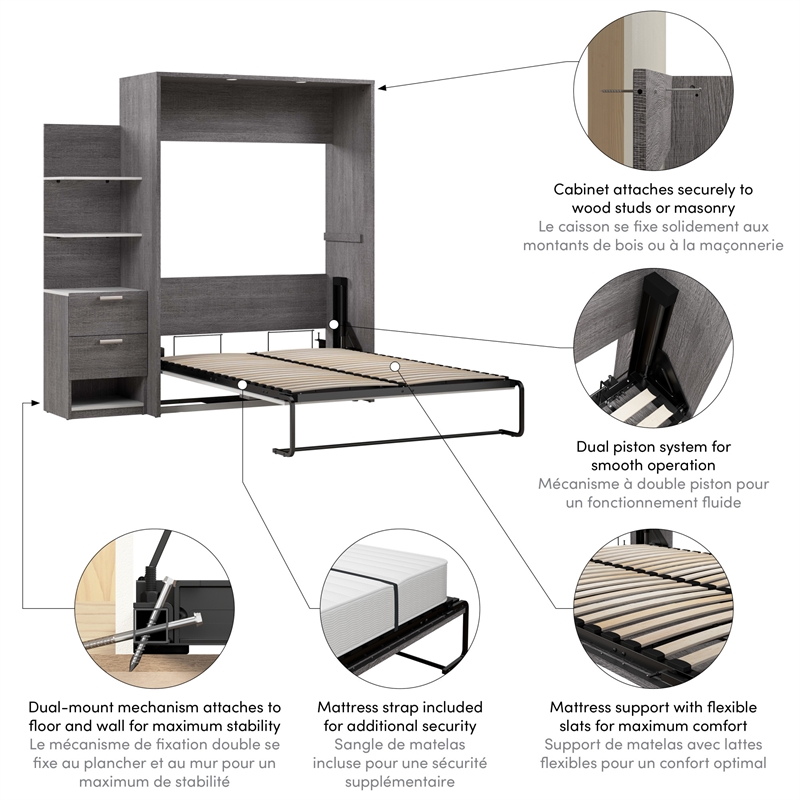 Cabinet attaches securely to wood studs or masonry
Le caisson se fixe solidement aux montants de bois ou à la maçonnerie

Dual piston system for smooth operation
Mécanisme à double piston pour un fonctionnement fluide

Dual-mount mechanism attaches to floor and wall for maximum stability
Le mécanisme de fixation double se fixe au plancher et au mur pour un maximum de stabilité

Mattress strap included for additional security
Sangle de matelas incluse pour une sécurité supplémentaire

Mattress support with flexible slats for maximum comfort
Support de matelas avec lattes flexibles pour un confort optimal