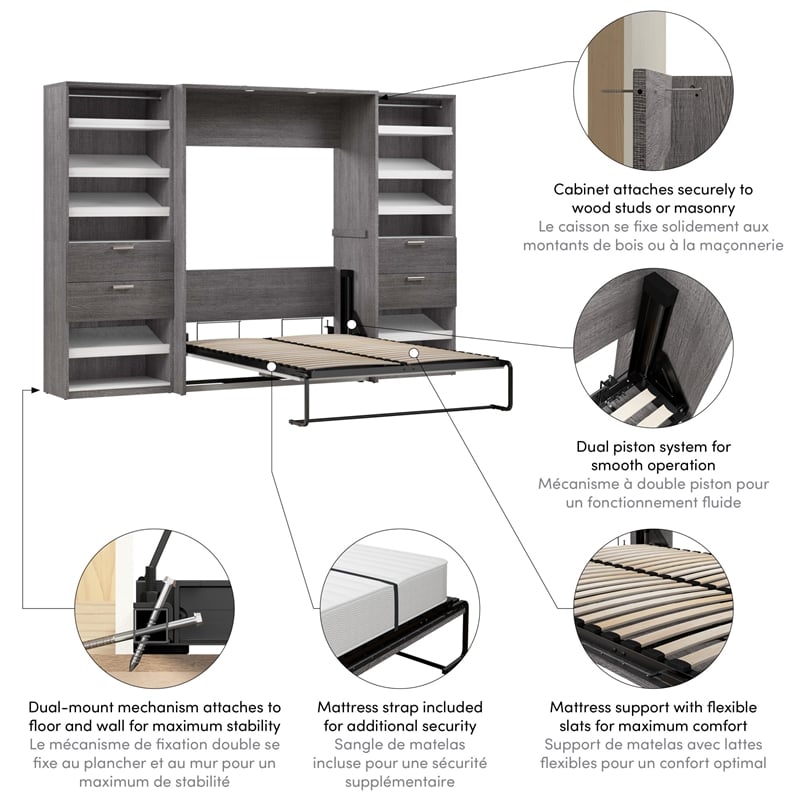 Cabinet attaches securely to wood studs or masonry
Le caisson se fixe solidement aux montants de bois ou à la maçonnerie

Dual piston system for smooth operation
Mécanisme à double piston pour un fonctionnement fluide

Dual-mount mechanism attaches to floor and wall for maximum stability
Le mécanisme de fixation double se fixe au plancher et au mur pour un maximum de stabilité

Mattress strap included for additional security
Sangle de matelas incluse pour une sécurité supplémentaire

Mattress support with flexible slats for maximum comfort
Support de matelas avec lattes flexibles pour un confort optimal