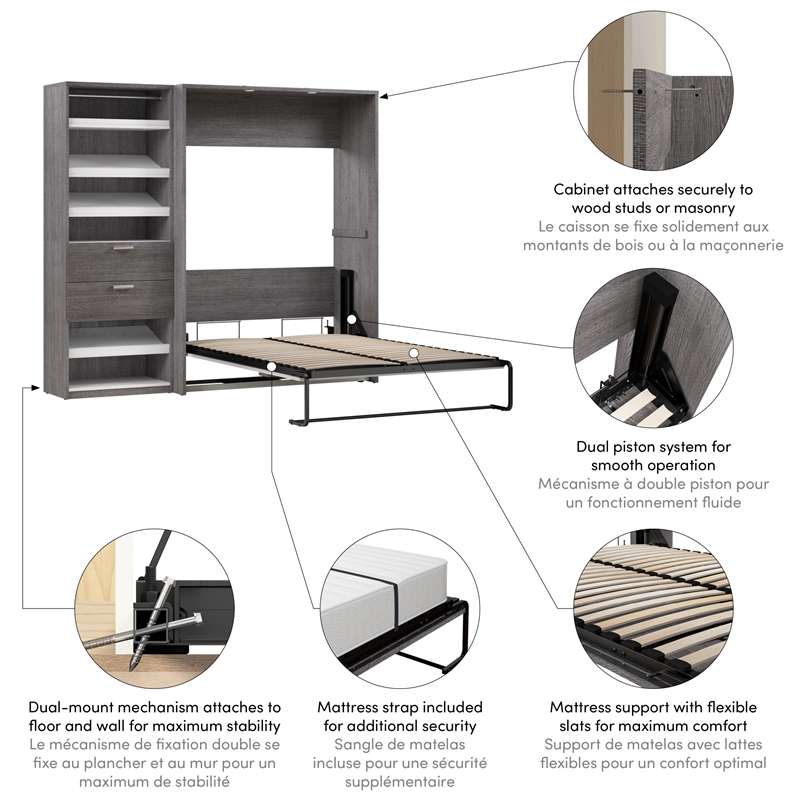 Cabinet attaches securely to wood studs or masonry
Le caisson se fixe solidement aux montants de bois ou à la maçonnerie

Dual piston system for smooth operation
Mécanisme à double piston pour un fonctionnement fluide

Dual-mount mechanism attaches to floor and wall for maximum stability
Le mécanisme de fixation double se fixe au plancher et au mur pour un maximum de stabilité

Mattress strap included for additional security
Sangle de matelas incluse pour une sécurité supplémentaire

Mattress support with flexible slats for maximum comfort
Support de matelas avec lattes flexibles pour un confort optimal