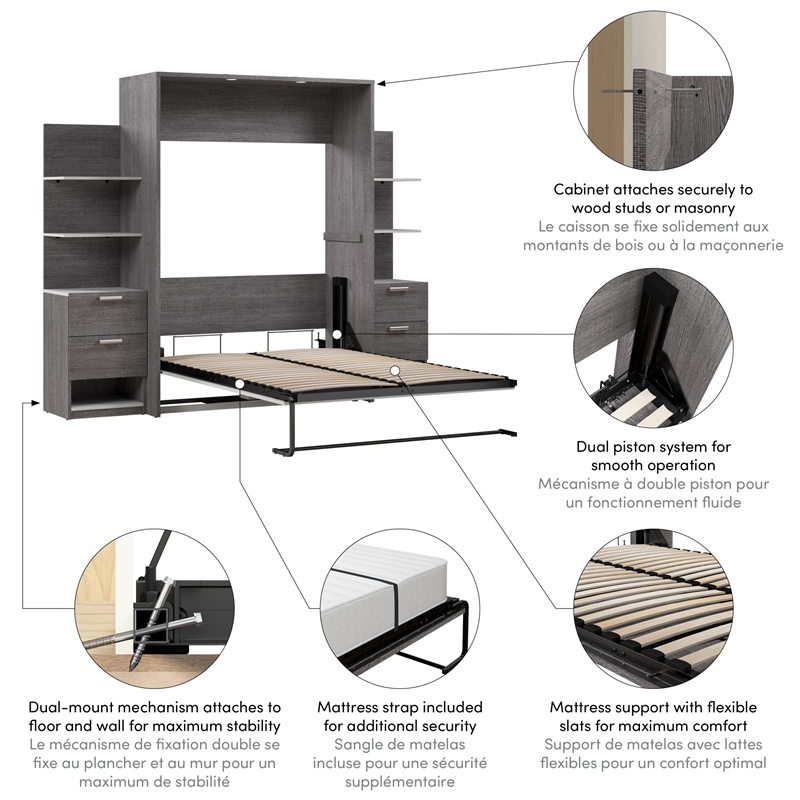 Cabinet attaches securely to wood studs or masonry
Le caisson se fixe solidement aux montants de bois ou à la maçonnerie

Dual piston system for smooth operation
Mécanisme à double piston pour un fonctionnement fluide

Dual-mount mechanism attaches to floor and wall for maximum stability
Le mécanisme de fixation double se fixe au plancher et au mur pour un maximum de stabilité

Mattress strap included for additional security
Sangle de matelas incluse pour une sécurité supplémentaire

Mattress support with flexible slats for maximum comfort
Support de matelas avec lattes flexibles pour un confort optimal