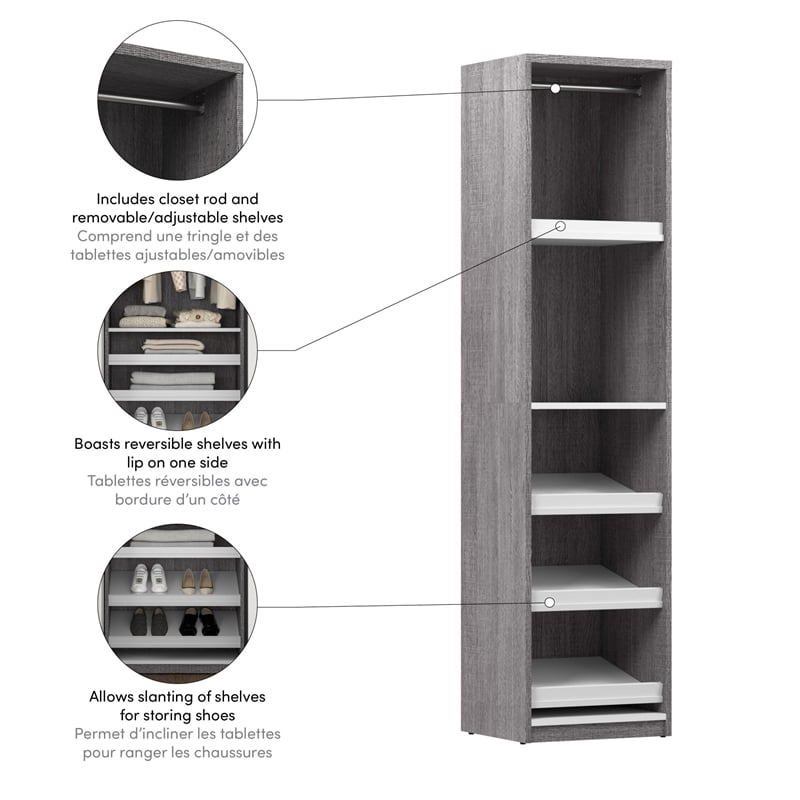 Includes closet rod and removable/adjustable shelves
Comprend une tringle et des tablettes ajustables/amovibles

Boasts reversible shelves with lip on one side
Tablettes réversibles avec bordure d'un côté

Allows slanting of shelves for storing shoes
Permet d'incliner les tablettes pour ranger les chaussures