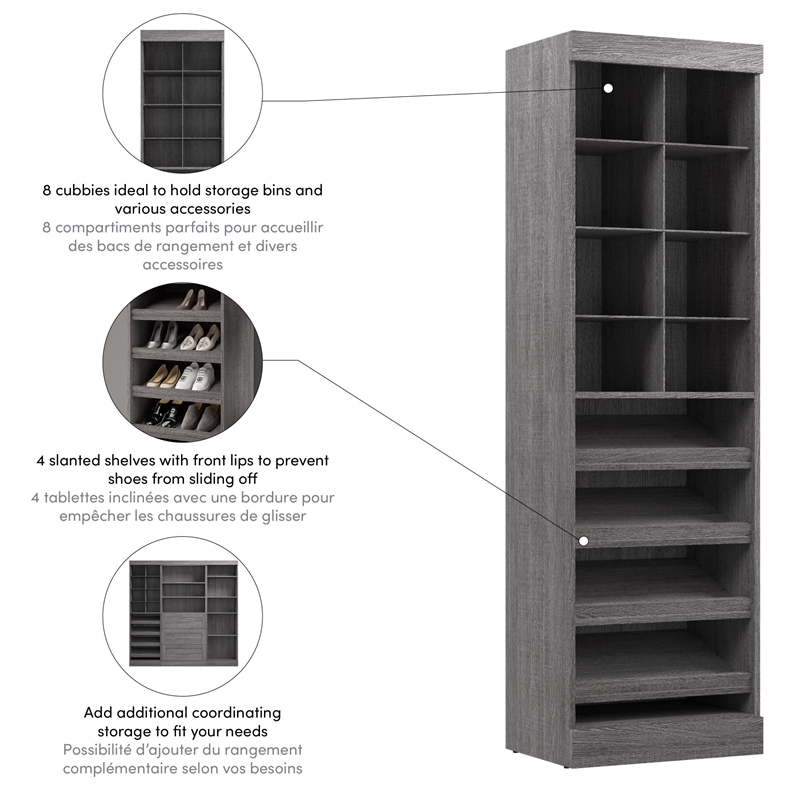 8 cubbies ideal to hold storage bins and various accessories
8 compartiments parfaits pour accueillir des bacs de rangement et divers accessoires

4 slanted shelves with front lips to prevent shoes from sliding off
4 tablettes inclinées avec une bordure pour empêcher les chaussures de glisser

Add additional coordinating storage to fit your needs
Possibilité d'ajouter du rangement complémentaire selon vos besoins