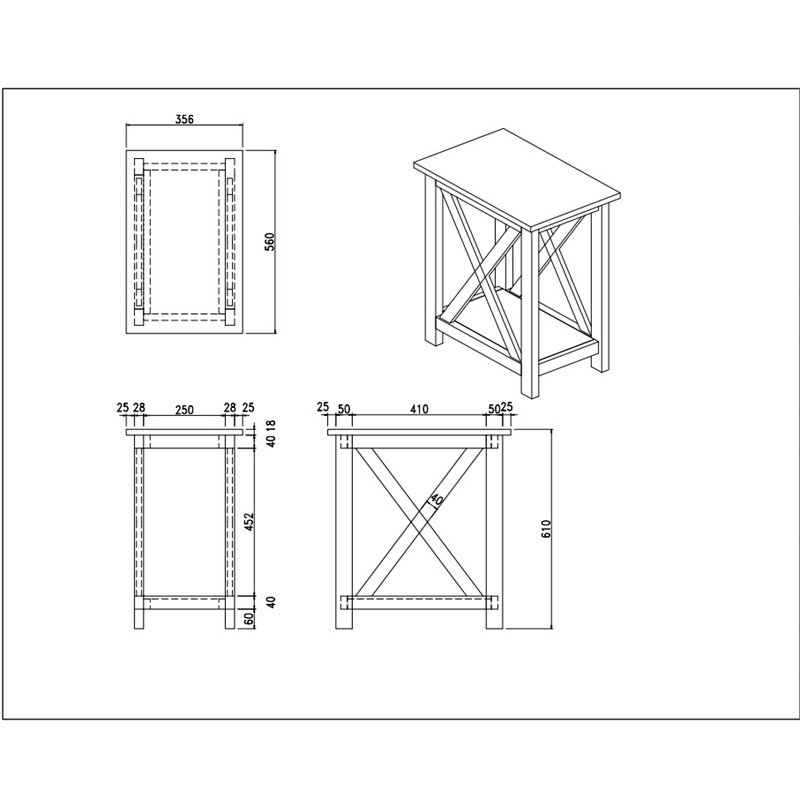 356
560
25 28 250 28 25
18
40
452
40
60
25 50 410 50 25
40
610